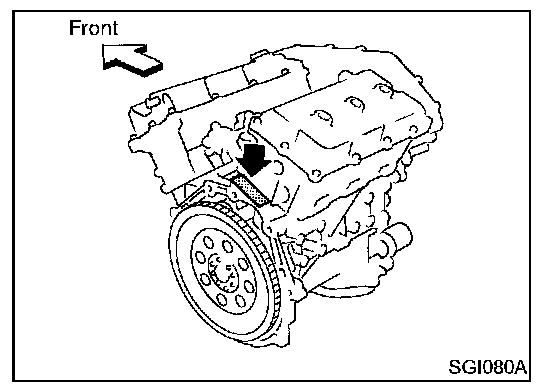 Front

SGI080A