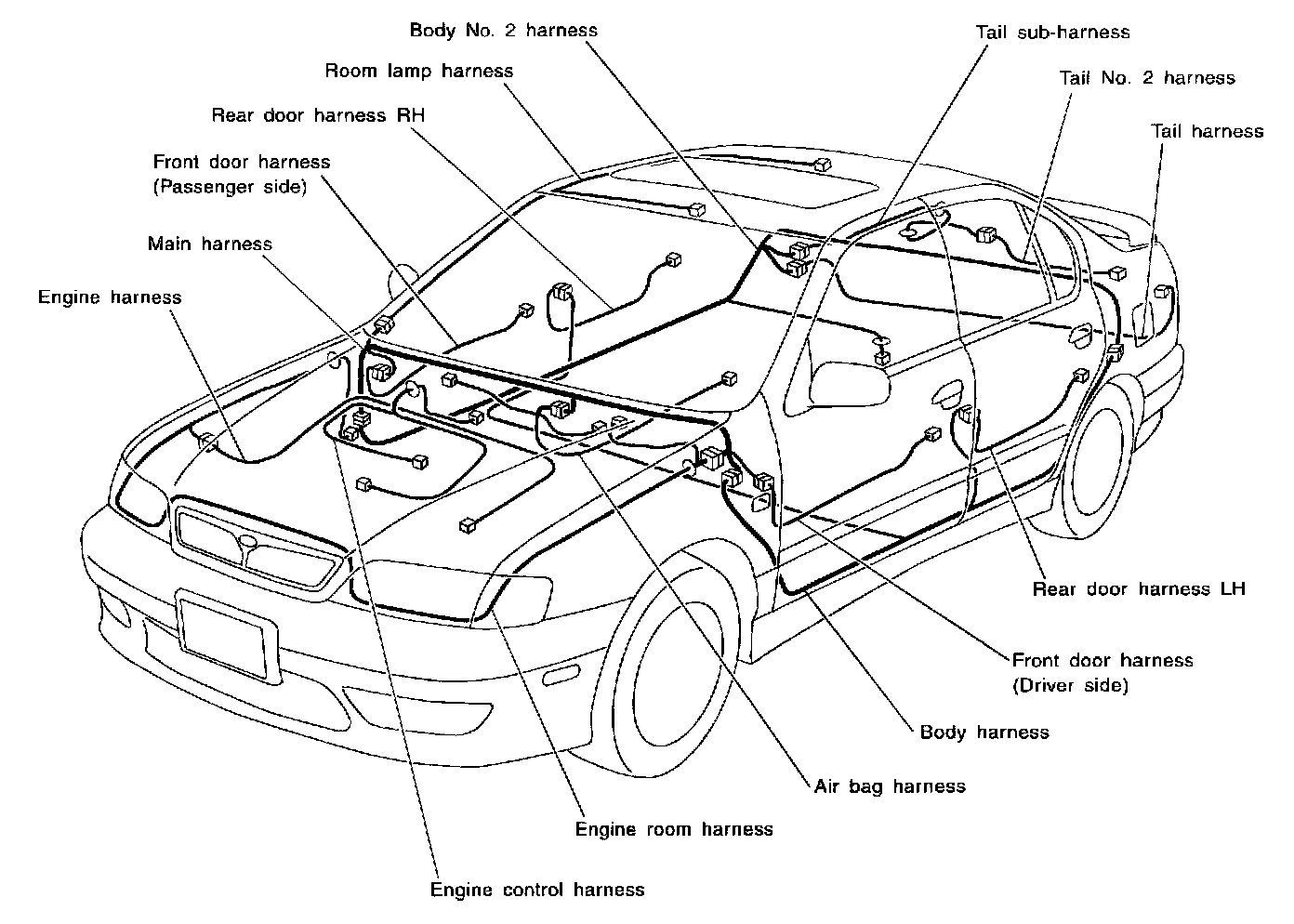 Body No. 2 harness
Room lamp harness
Rear door harness RH
Front door harness (Passenger side)
Main harness
Engine harness
Tail sub-harness
Tail No. 2 harness
Tail harness
Rear door harness LH
Front door harness (Driver side)
Body harness
Air bag harness
Engine room harness
Engine control harness