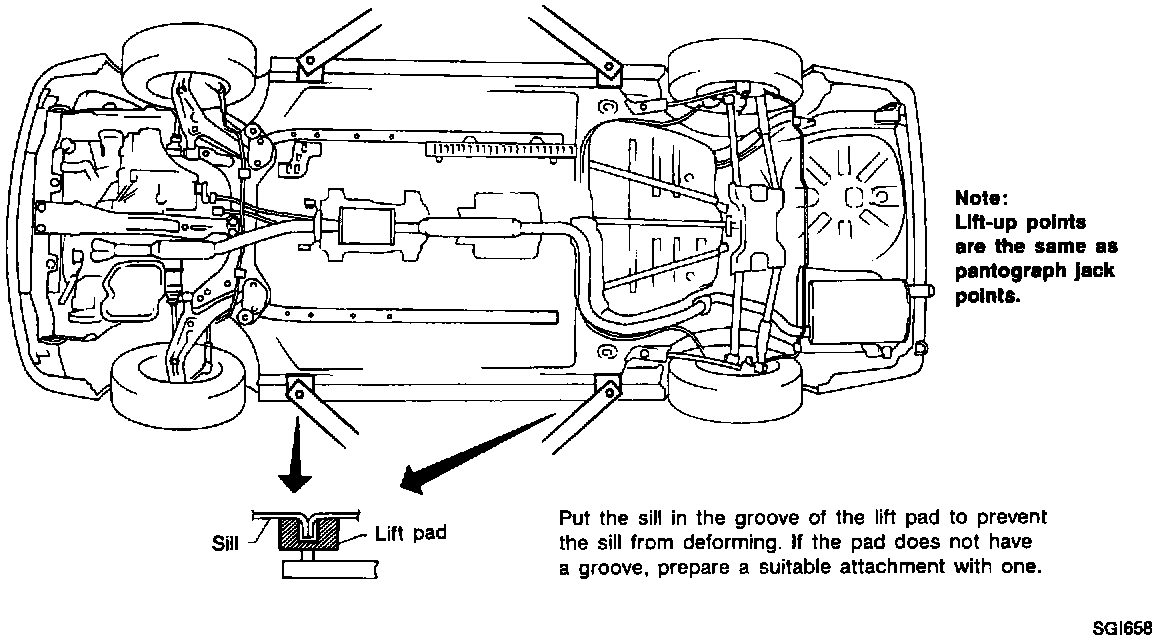 Note:
Lift-up points are the same as pantograph jack points.

Sill

Lift pad

Put the sill in the groove of the lift pad to prevent the sill from deforming. If the pad does not have a groove, prepare a suitable attachment with one.

SGI658