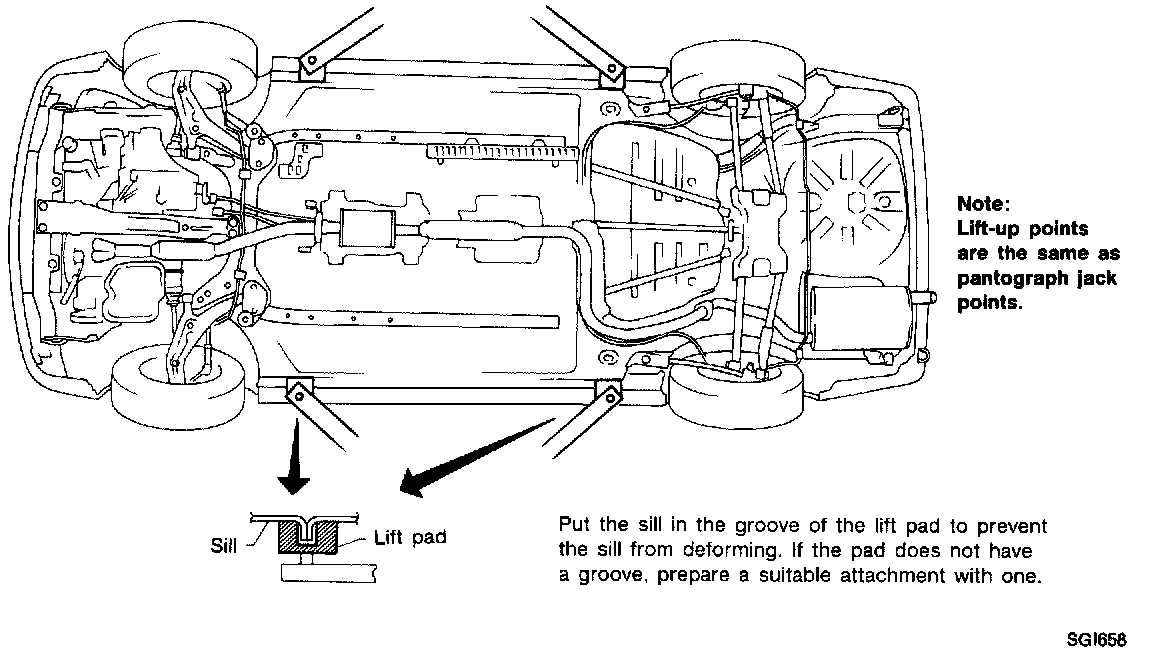 Note:
Lift-up points are the same as pantograph jack points.

Sill

Lift pad

Put the sill in the groove of the lift pad to prevent the sill from deforming. If the pad does not have a groove, prepare a suitable attachment with one.

SGI658