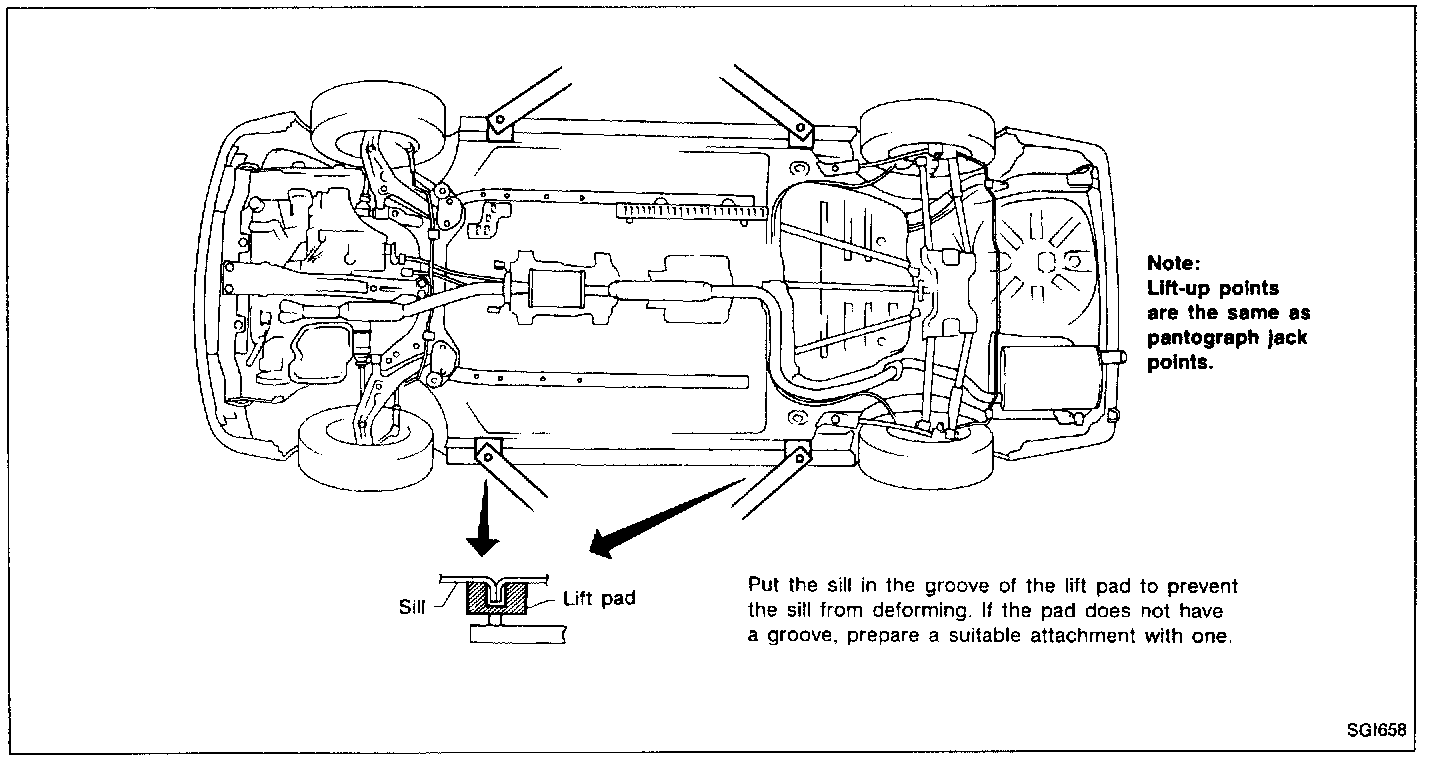 Note:
Lift-up points are the same as pantograph jack points.

Sill

Lift pad

Put the sill in the groove of the lift pad to prevent the sill from deforming. If the pad does not have a groove, prepare a suitable attachment with one.

SGI658