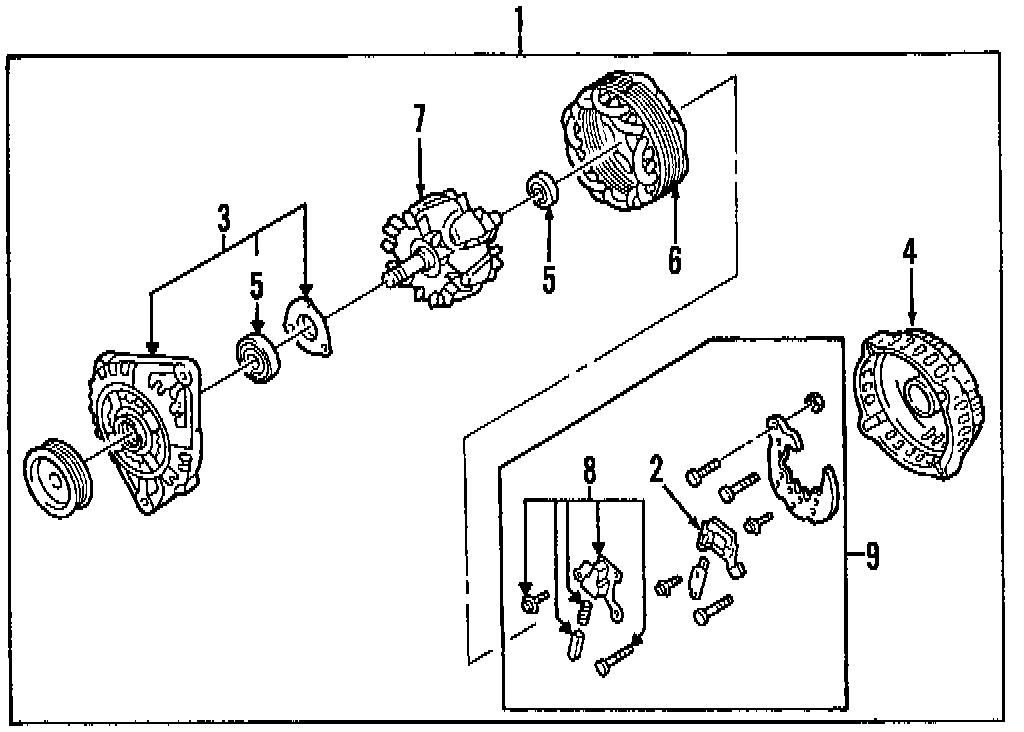 1
7
3
5
5
6
4
8
2
9