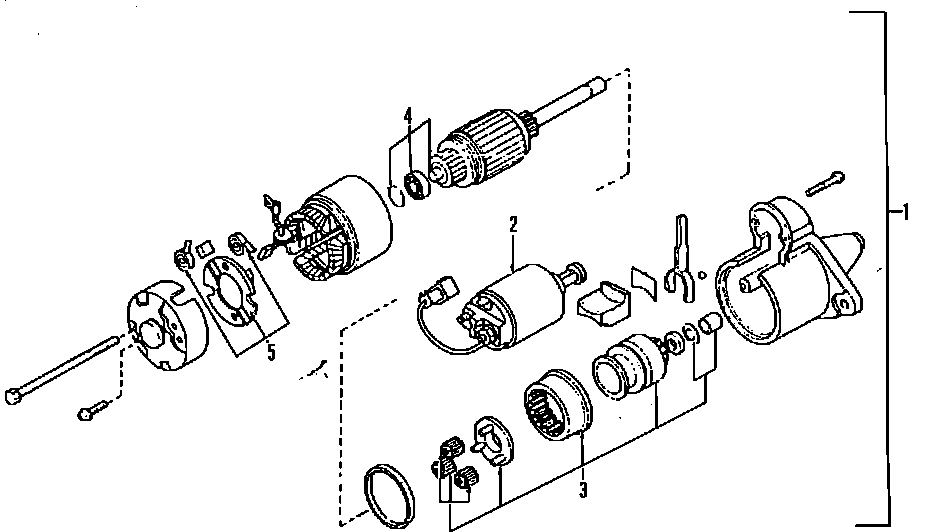 4
2
1
5
3