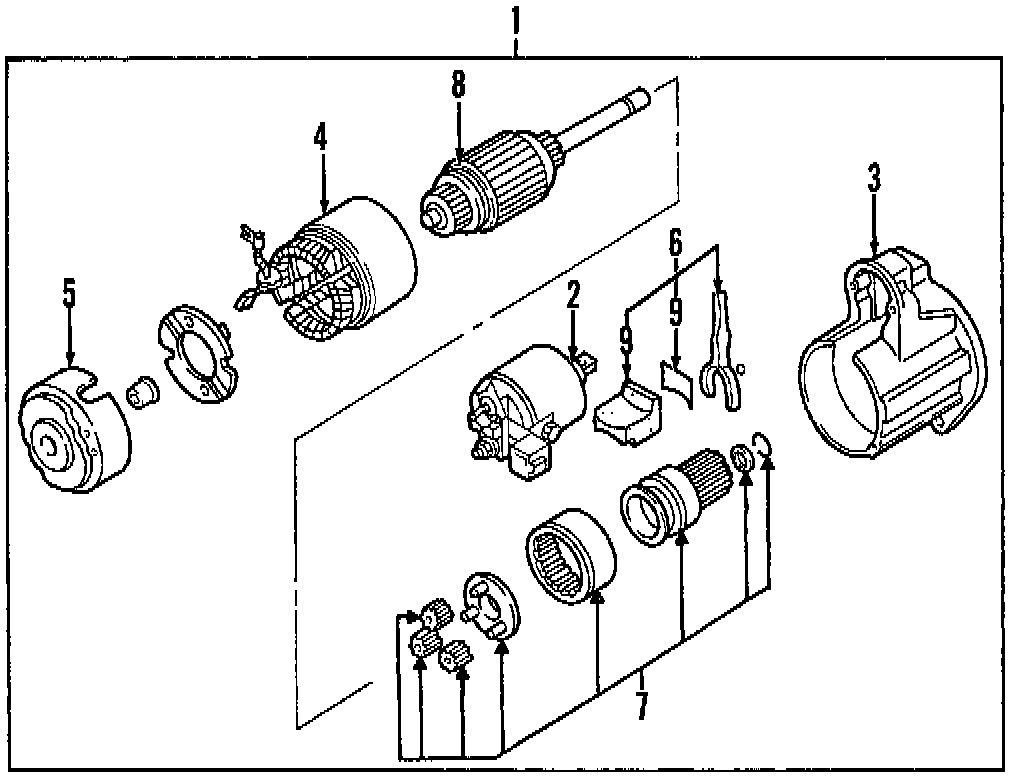 1
8
4
3
6
5
2
9
9
7