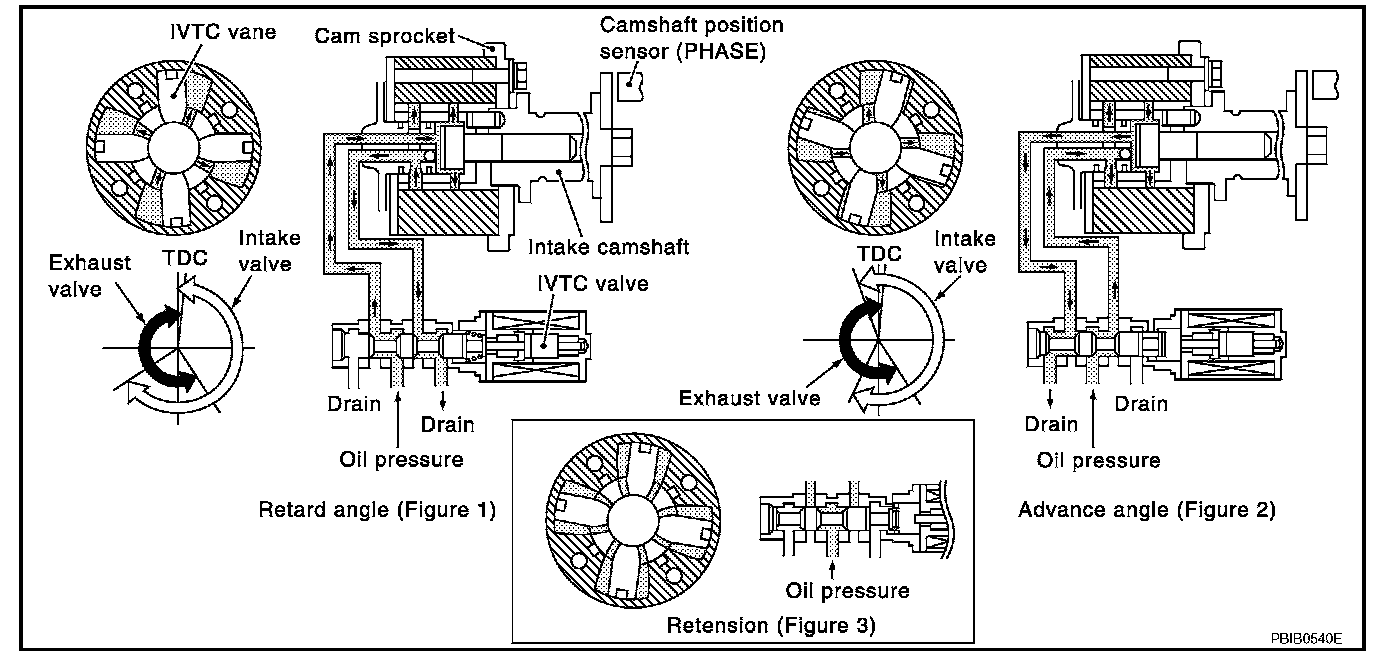 IVTC vane

Cam sprocket

Camshaft position sensor (PHASE)

Intake camshaft

Exhaust valve

TDC

Intake valve

IVTC valve

Drain

Drain

Oil pressure

Retard angle (Figure 1)

TDC

Intake valve

Exhaust valve

Drain

Drain

Oil pressure

Advance angle (Figure 2)

Oil pressure

Retension (Figure 3)

PBIB0540E