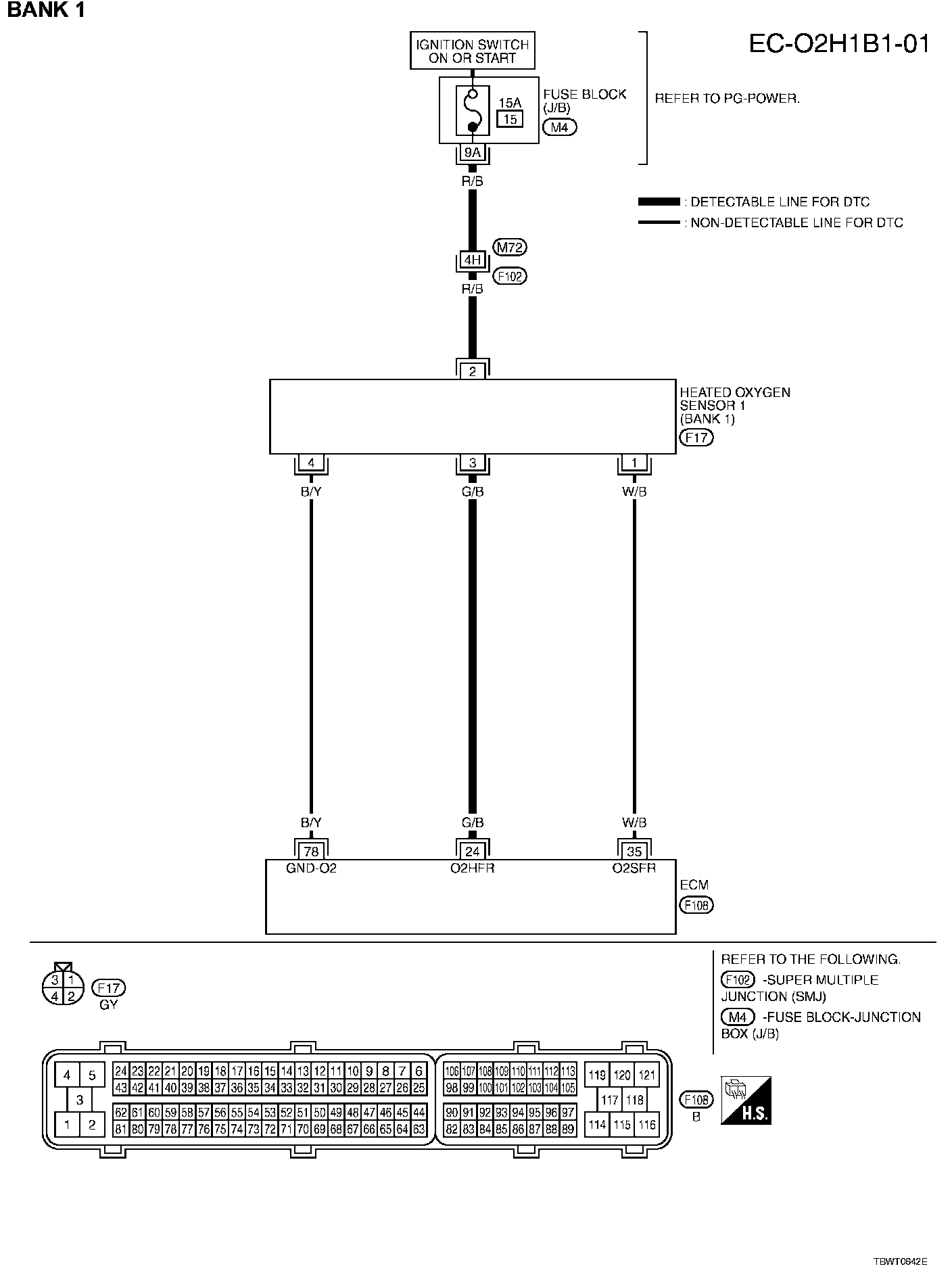 BANK 1

EC-O2H1B1-01

IGNITION SWITCH ON OR START

15A
15

FUSE BLOCK (J/B)
M4

REFER TO PG-POWER.

9A

R/B

: DETECTABLE LINE FOR DTC
: NON-DETECTABLE LINE FOR DTC

M72
4H
F102

R/B

2

HEATED OXYGEN SENSOR 1 (BANK 1)
F17

4 3 1

B/Y G/B W/B

B/Y G/B W/B

78 24 35

GND-O2 O2HFR O2SFR

ECM
F108

3 1
4 2
F17
GY

REFER TO THE FOLLOWING.
F102 -SUPER MULTIPLE JUNCTION (SMJ)
M4 -FUSE BLOCK-JUNCTION BOX (J/B)

4 5
3
1 2

24 23 22 21 20 19 18 17 16 15 14 13 12 11 10 9 8 7 6
43 42 41 40 39 38 37 36 35 34 33 32 31 30 29 28 27 26 25
62 61 60 59 58 57 56 55 54 53 52 51 50 49 48 47 46 45 44
81 80 79 78 77 76 75 74 73 72 71 70 69 68 67 66 65 64 63

106 107 108 109 110 111 112 113
98 99 100 101 102 103 104 105
90 91 92 93 94 95 96 97
82 83 84 85 86 87 88 89

119 120 121
117 118
114 115 116

F108
B

H.S.

TBWT0642E