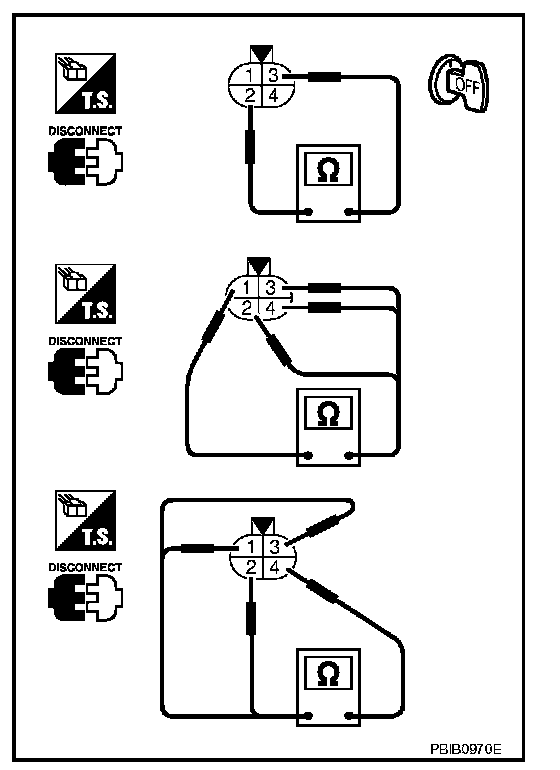 T.S.

DISCONNECT

1 3
2 4

OFF

Ω

T.S.

DISCONNECT

1 3
2 4

Ω

T.S.

DISCONNECT

1 3
2 4

Ω

PBIB0970E