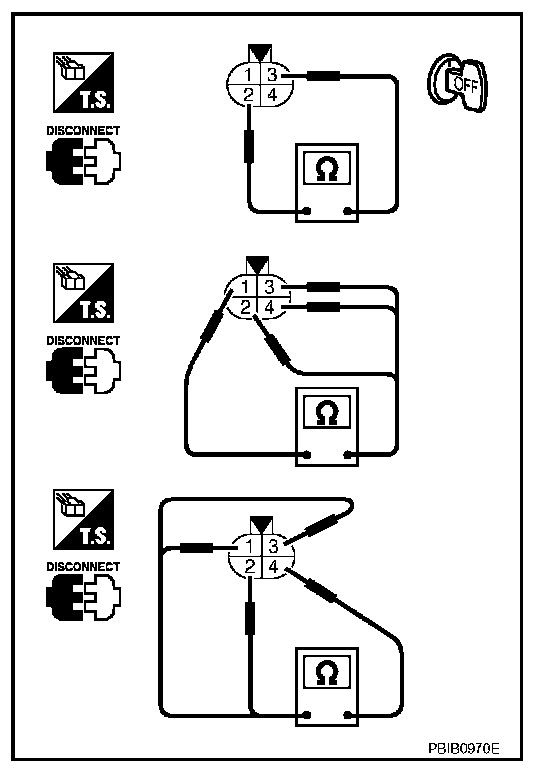 T.S.
DISCONNECT
1 3
2 4
OFF
Ω

T.S.
DISCONNECT
1 3
2 4
Ω

T.S.
DISCONNECT
1 3
2 4
Ω

PBIB0970E