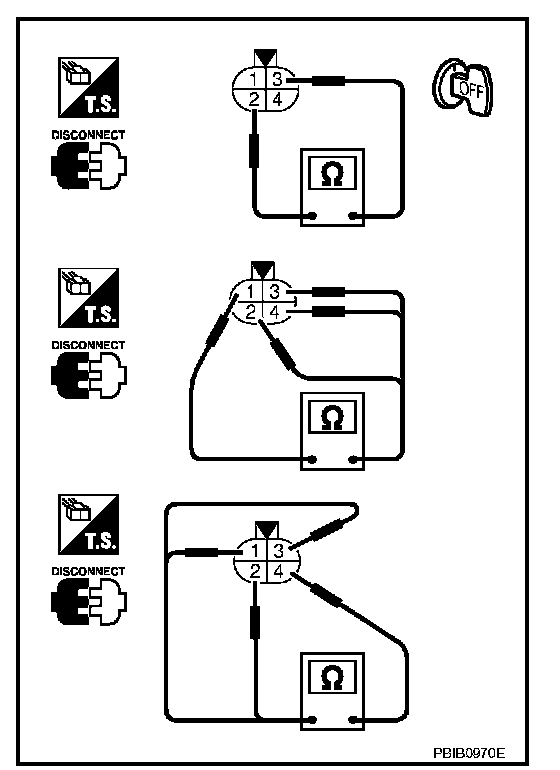 T.S.

DISCONNECT

1 3
2 4

OFF

Ω

T.S.

DISCONNECT

1 3
2 4

Ω

T.S.

DISCONNECT

1 3
2 4

Ω

PBIB0970E