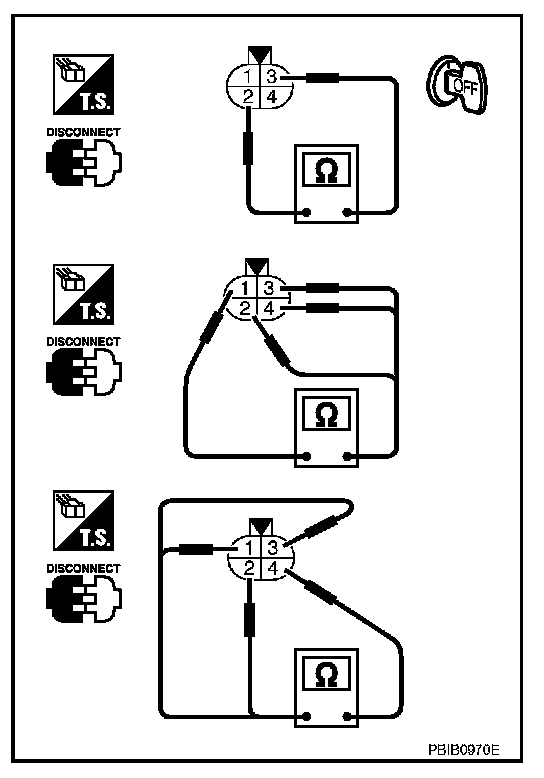 T.S.

DISCONNECT

1 3
2 4

OFF

Ω

T.S.

DISCONNECT

1 3
2 4

Ω

T.S.

DISCONNECT

1 3
2 4

Ω

PBIB0970E