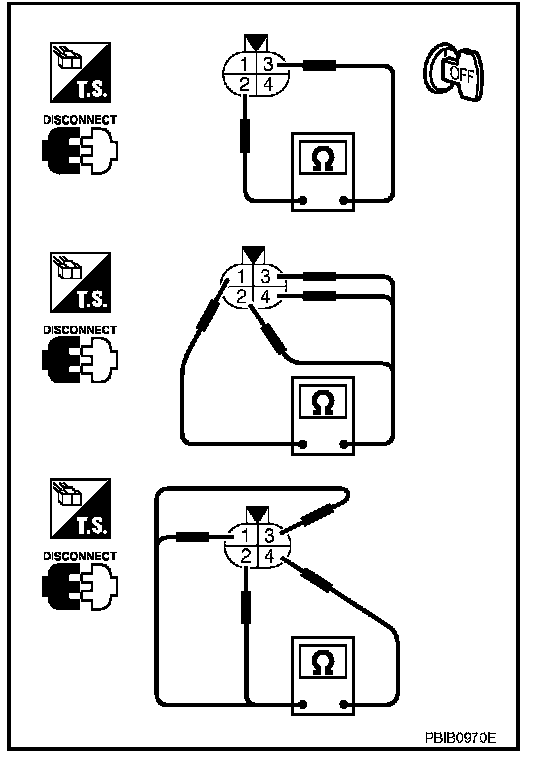 T.S.
DISCONNECT
1 3
2 4
OFF
Ω

T.S.
DISCONNECT
1 3
2 4
Ω

T.S.
DISCONNECT
1 3
2 4
Ω

PBIB0970E