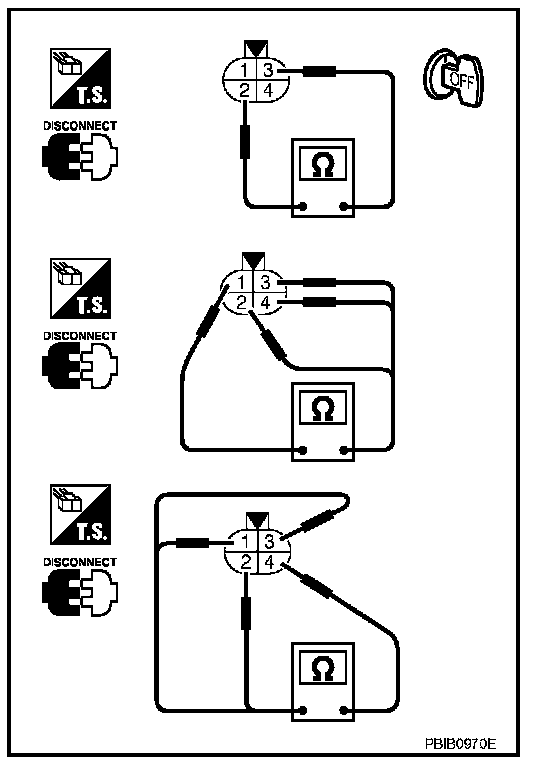 T.S.

DISCONNECT

1 3
2 4

OFF

Ω

T.S.

DISCONNECT

1 3
2 4

Ω

T.S.

DISCONNECT

1 3
2 4

Ω

PBIB0970E