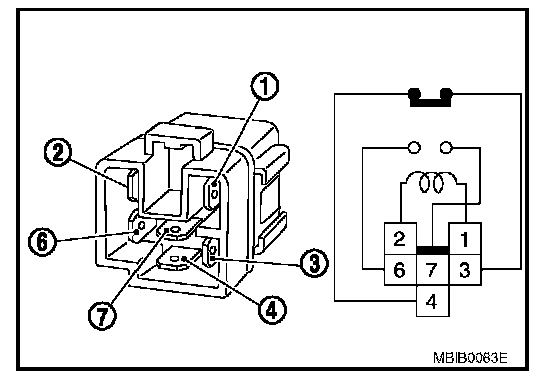 1
2
6
3
7
4

2 1
6 7 3
4

MBIB0083E