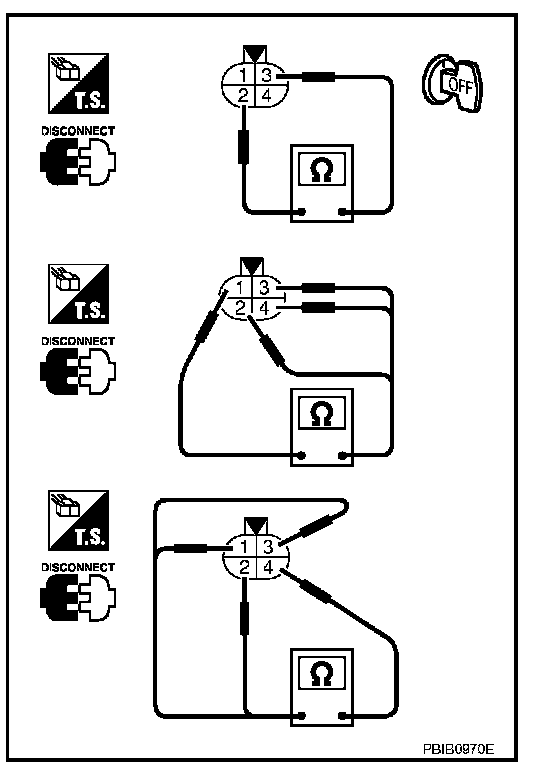 T.S.

DISCONNECT

1 3
2 4

OFF

Ω

T.S.

DISCONNECT

1 3
2 4

Ω

T.S.

DISCONNECT

1 3
2 4

Ω

PBIB0970E