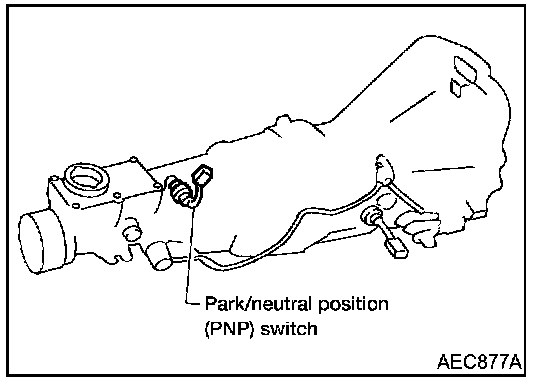 Park/neutral position
(PNP) switch

AEC877A