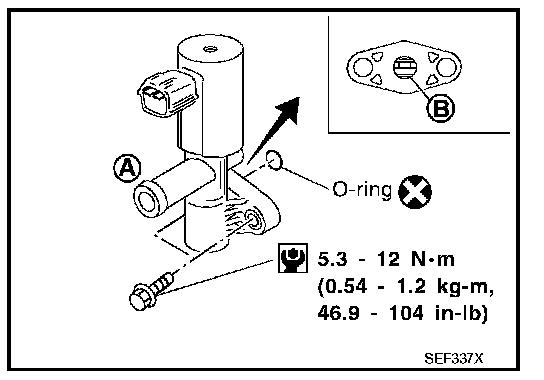 B

A

O-ring

5.3 - 12 N·m
(0.54 - 1.2 kg-m,
46.9 - 104 in-lb)

SEF337X