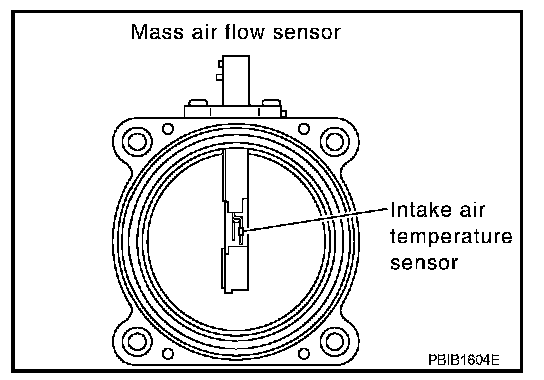 Mass air flow sensor

Intake air temperature sensor

PBIB1604E