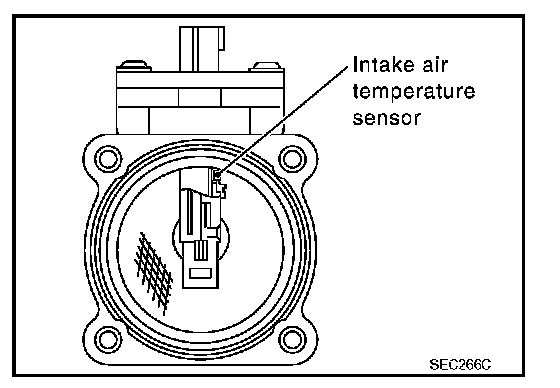 Intake air temperature sensor

SEC266C