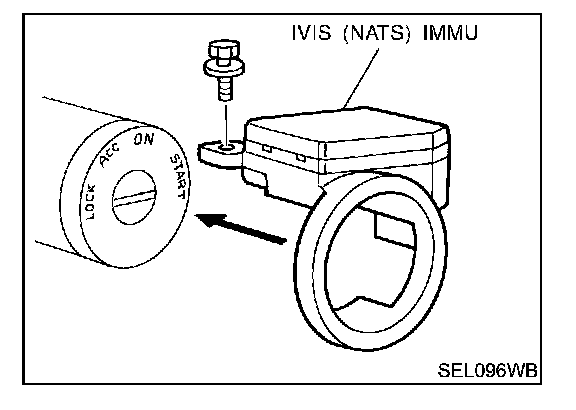 IVIS (NATS) IMMU

LOCK ACC ON START

SEL096WB