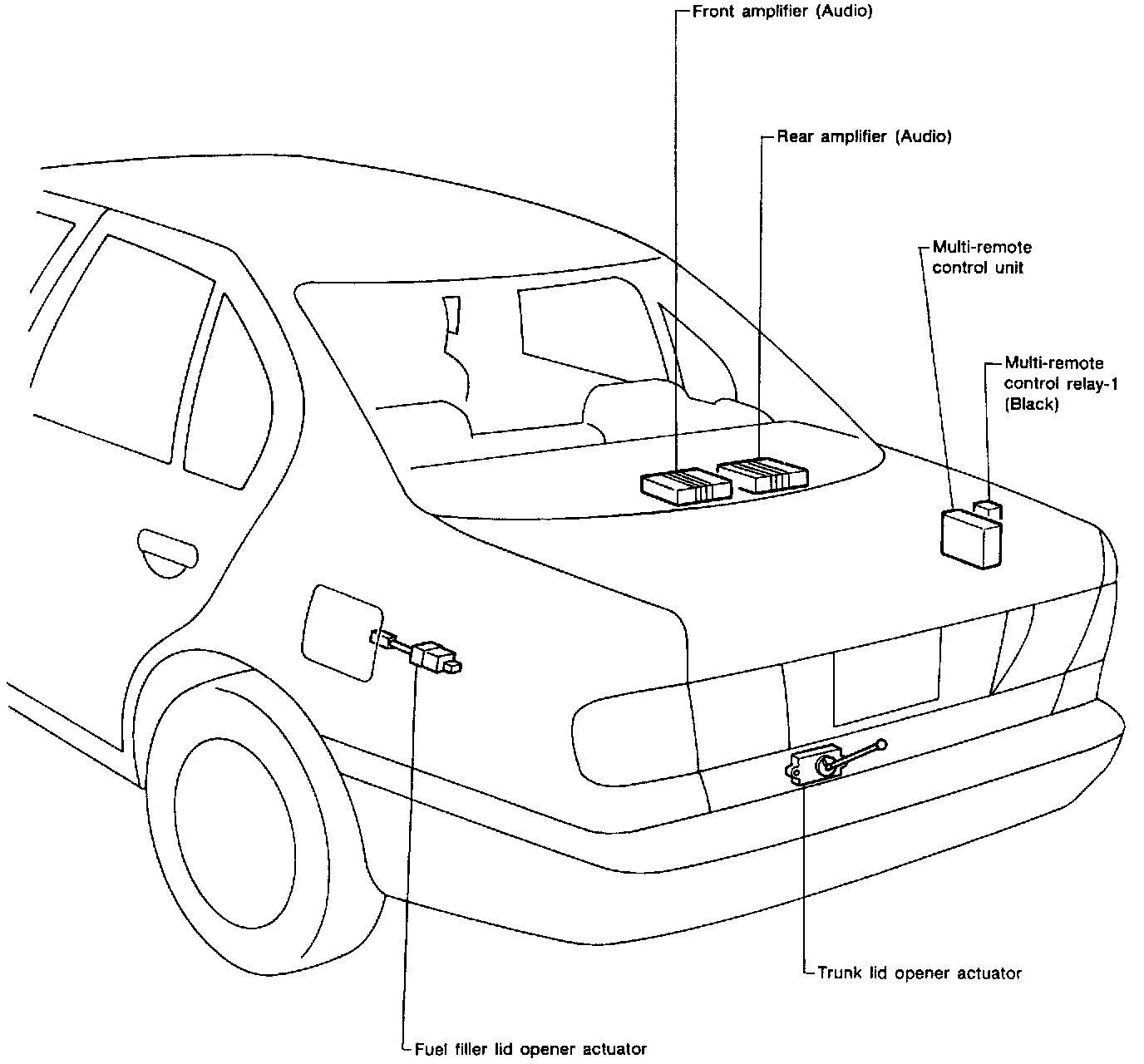 Front amplifier (Audio)

Rear amplifier (Audio)

Multi-remote control unit

Multi-remote control relay-1 (Black)

Trunk lid opener actuator

Fuel filler lid opener actuator