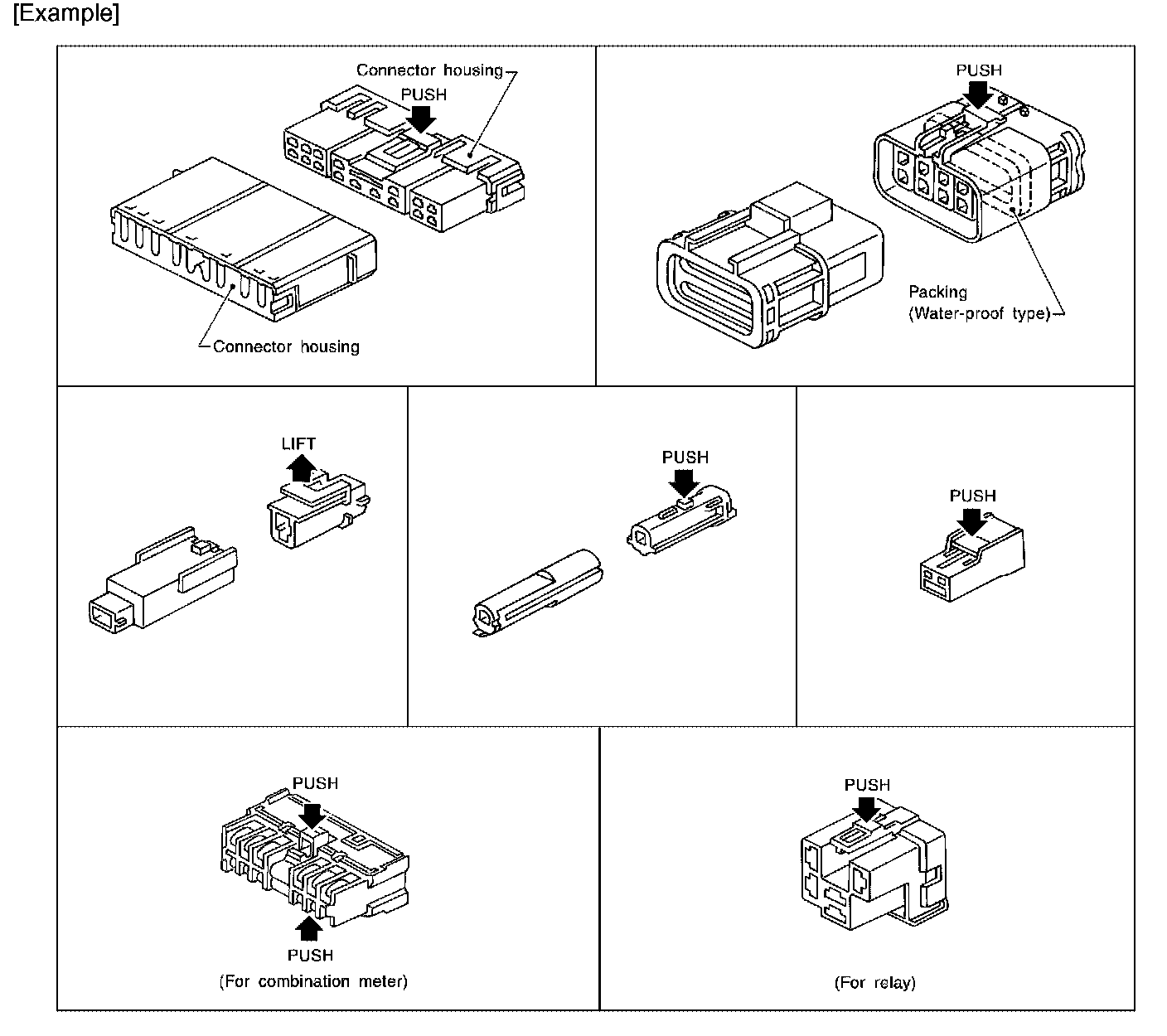 [Example]

Connector housing

PUSH

Connector housing

PUSH

Packing
(Water-proof type)

LIFT

PUSH

PUSH

PUSH

PUSH

(For combination meter)

PUSH

(For relay)