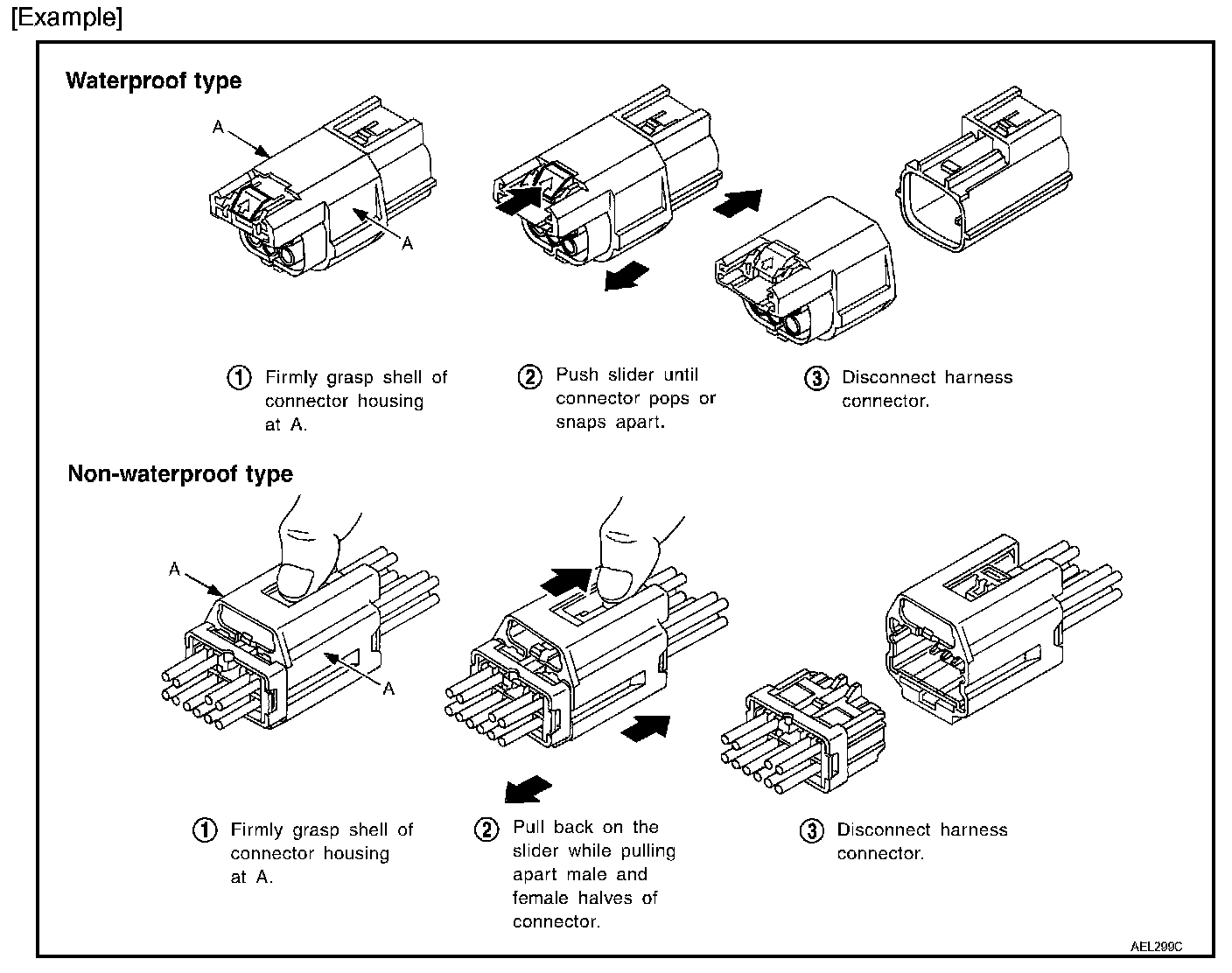 [Example]

Waterproof type

A

A

① Firmly grasp shell of connector housing at A.

② Push slider until connector pops or snaps apart.

③ Disconnect harness connector.

Non-waterproof type

A

A

① Firmly grasp shell of connector housing at A.

② Pull back on the slider while pulling apart male and female halves of connector.

③ Disconnect harness connector.

AEL299C