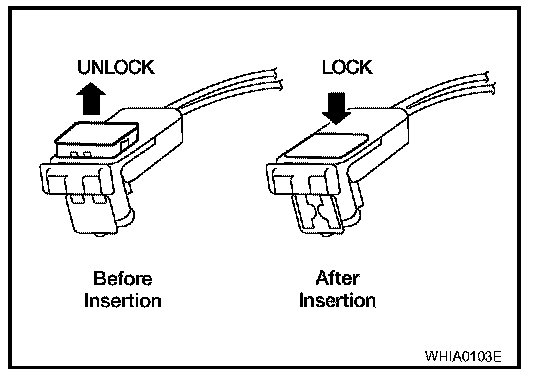 UNLOCK

LOCK

Before Insertion

After Insertion

WHIA0103E