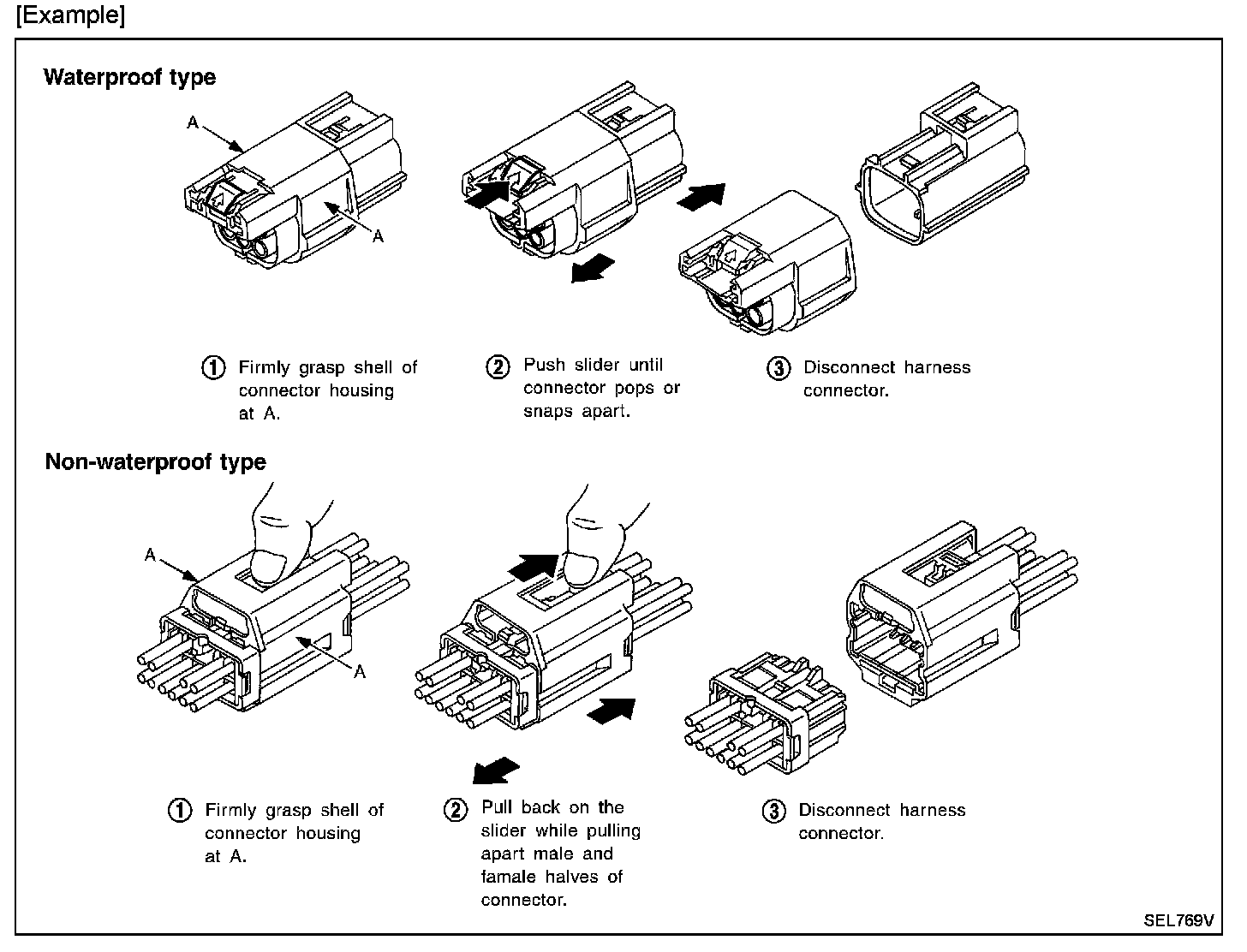 [Example]

Waterproof type

A

A

① Firmly grasp shell of connector housing at A.

② Push slider until connector pops or snaps apart.

③ Disconnect harness connector.

Non-waterproof type

A

A

① Firmly grasp shell of connector housing at A.

② Pull back on the slider while pulling apart male and famale halves of connector.

③ Disconnect harness connector.

SEL769V