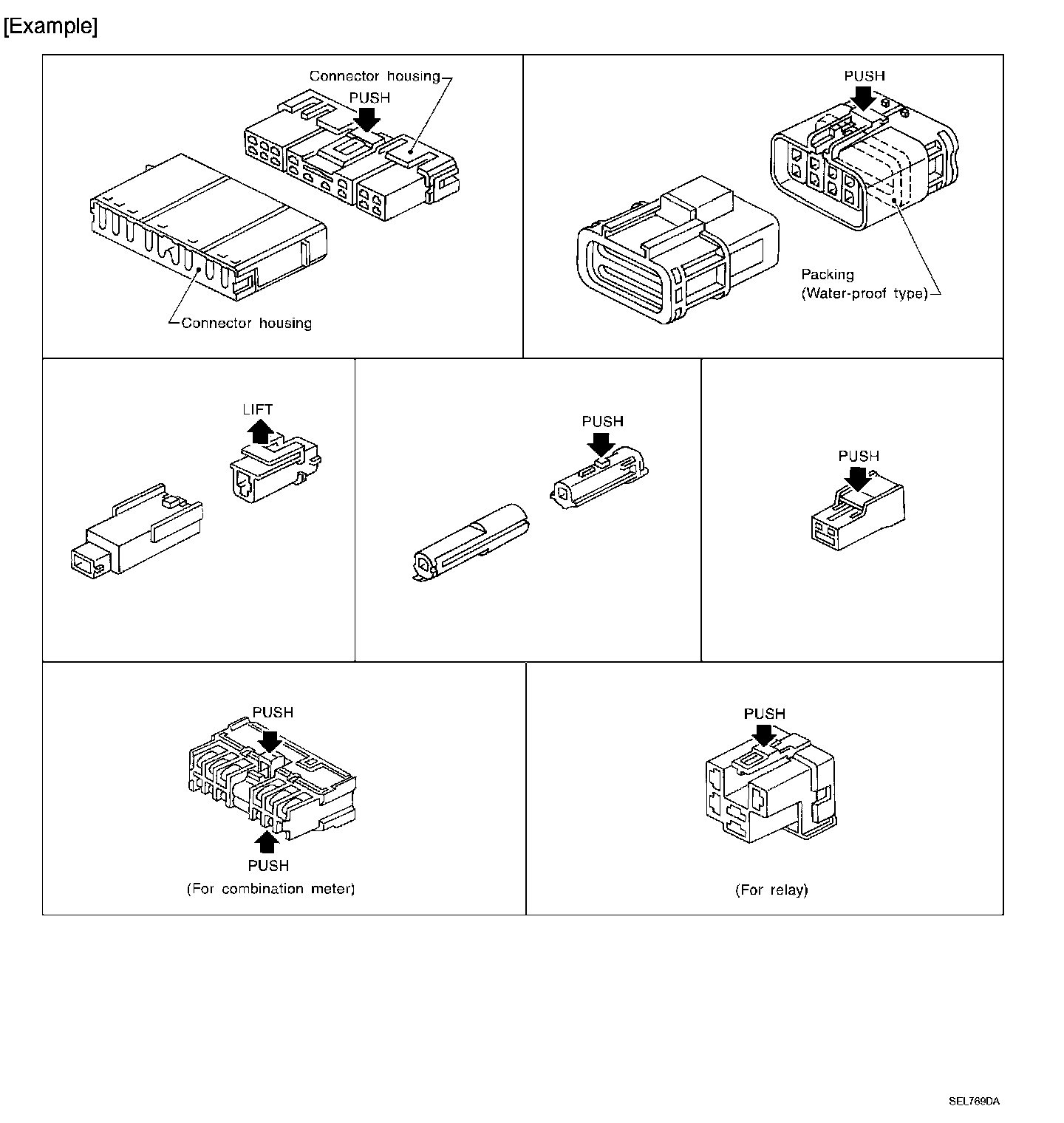 [Example]

Connector housing
PUSH
Connector housing

PUSH
Packing
(Water-proof type)

LIFT

PUSH

PUSH

PUSH
PUSH
(For combination meter)

PUSH
(For relay)

SEL769DA