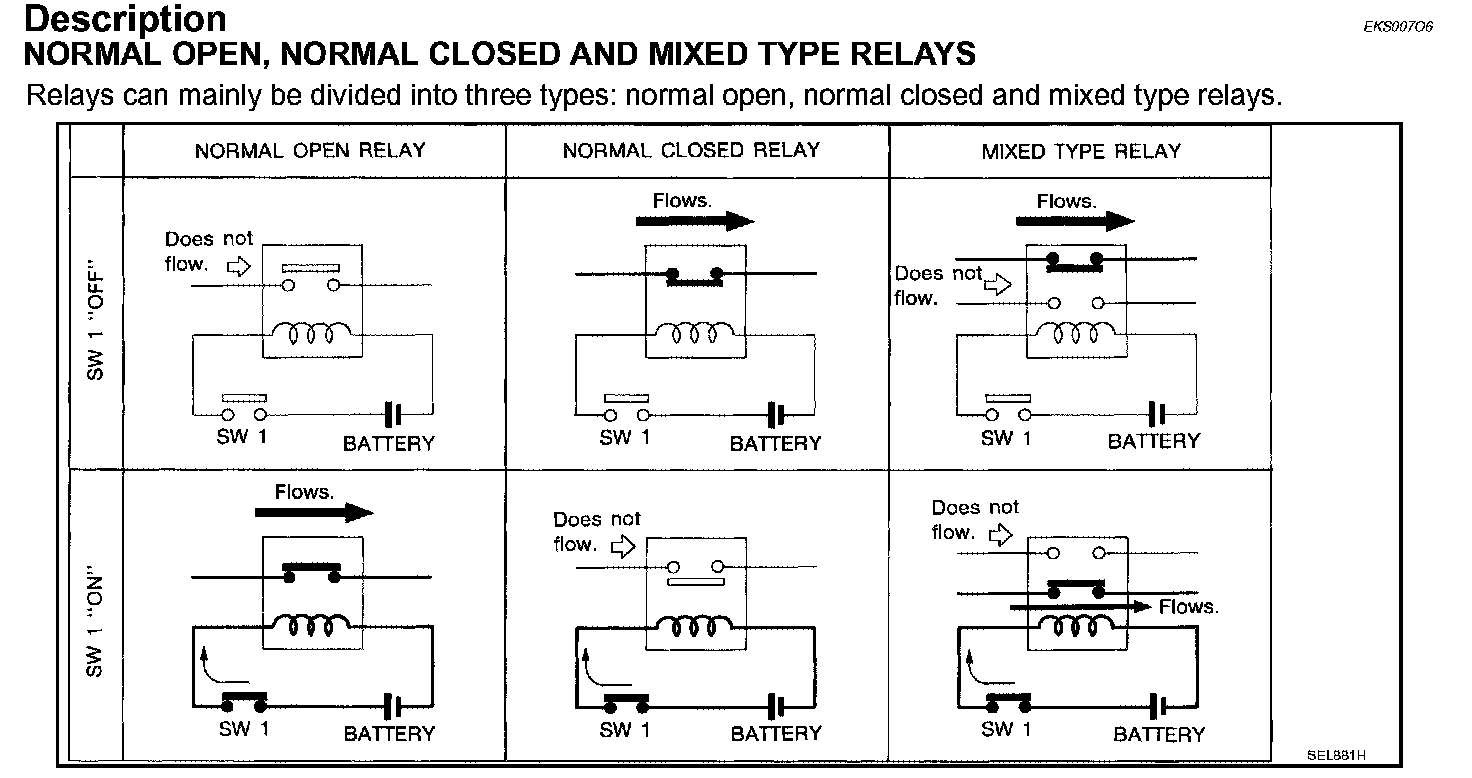 Description

EKS007O6

NORMAL OPEN, NORMAL CLOSED AND MIXED TYPE RELAYS

Relays can mainly be divided into three types: normal open, normal closed and mixed type relays.

| | NORMAL OPEN RELAY | NORMAL CLOSED RELAY | MIXED TYPE RELAY |
|---|---|---|---|
| SW 1 "OFF" | Does not flow. SW 1 BATTERY | Flows. SW 1 BATTERY | Flows. Does not flow. SW 1 BATTERY |
| SW 1 "ON" | Flows. SW 1 BATTERY | Does not flow. SW 1 BATTERY | Does not flow. Flows. SW 1 BATTERY |

SEL881H