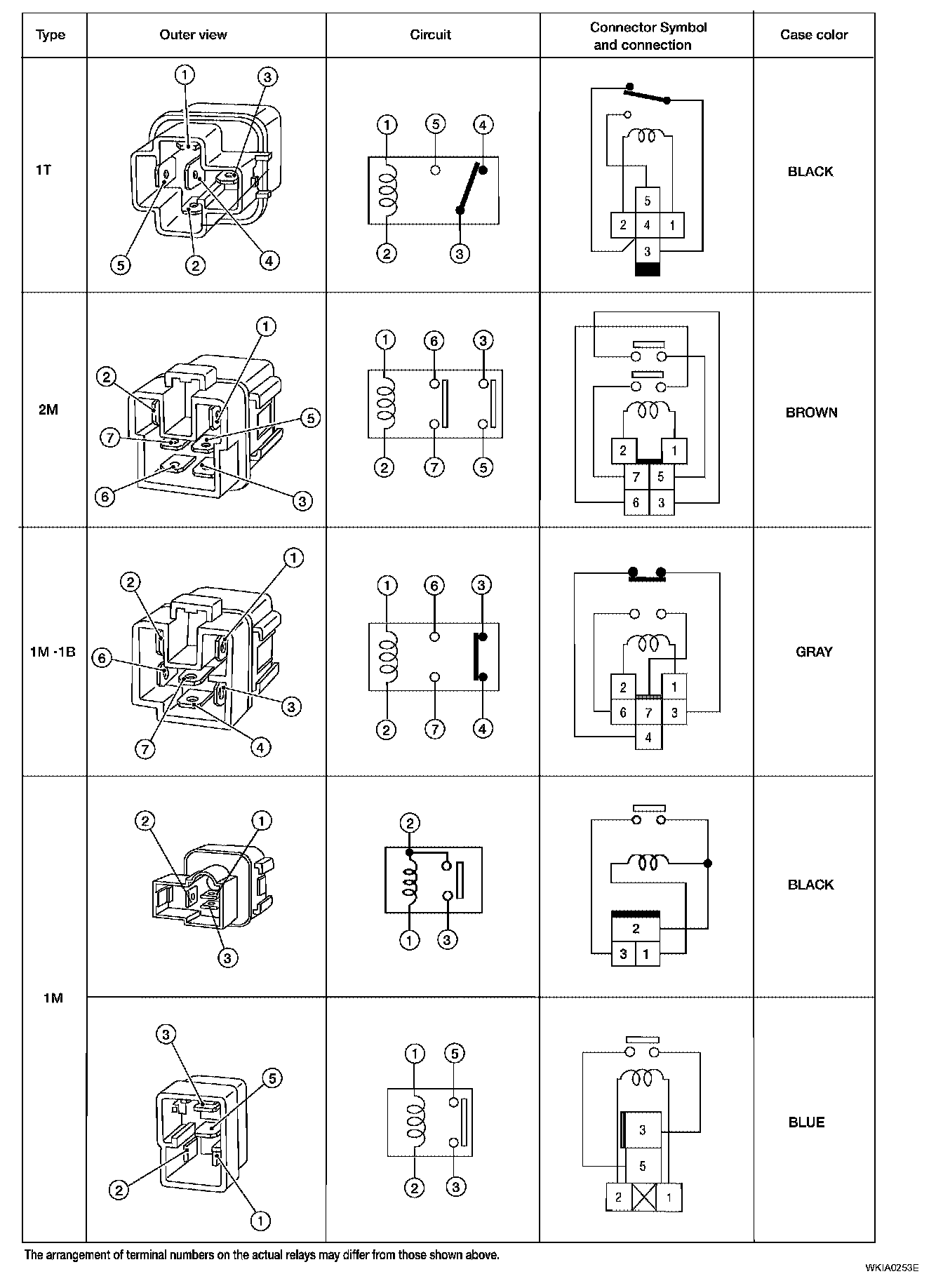 | Type | Outer view | Circuit | Connector Symbol and connection | Case color |
|---|---|---|---|---|
| 1T | 1 3 5 2 4 | 1 5 4 2 3 | 5 2 4 1 3 | BLACK |
| 2M | 1 2 5 7 6 3 | 1 6 3 2 7 5 | 2 1 7 5 6 3 | BROWN |
| 1M -1B | 1 2 6 3 7 4 | 1 6 3 2 7 4 | 2 1 6 7 3 4 | GRAY |
| 1M | 2 1 3 | 2 1 3 | 2 3 1 | BLACK |
| | 3 5 2 1 | 1 5 2 3 | 3 5 2 1 | BLUE |

The arrangement of terminal numbers on the actual relays may differ from those shown above.

WKIA0253E