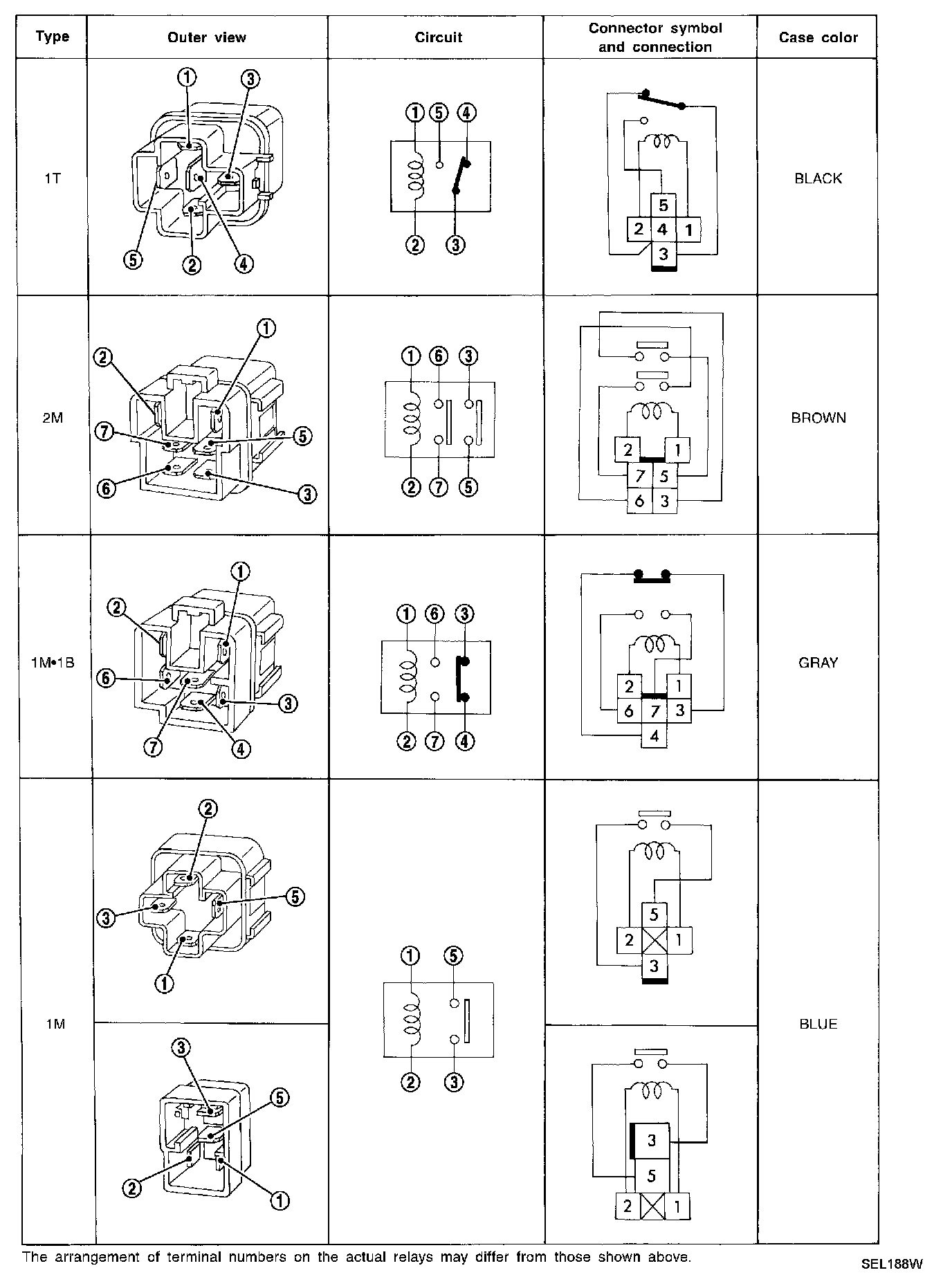 | Type | Outer view | Circuit | Connector symbol and connection | Case color |
|---|---|---|---|---|
| 1T | ① ③ ⑤ ② ④ | ① ⑤ ④ ② ③ | 5 2 4 1 3 | BLACK |
| 2M | ① ② ⑦ ⑤ ⑥ ③ | ① ⑥ ③ ② ⑦ ⑤ | 2 1 7 5 6 3 | BROWN |
| 1M•1B | ① ② ⑥ ③ ⑦ ④ | ① ⑥ ③ ② ⑦ ④ | 2 1 6 7 3 4 | GRAY |
| 1M | ② ③ ⑤ ① | ① ⑤ ② ③ | 5 2 1 3 | BLUE |
| | ③ ⑤ ② ① | | 3 5 2 1 | |

The arrangement of terminal numbers on the actual relays may differ from those shown above.

SEL188W