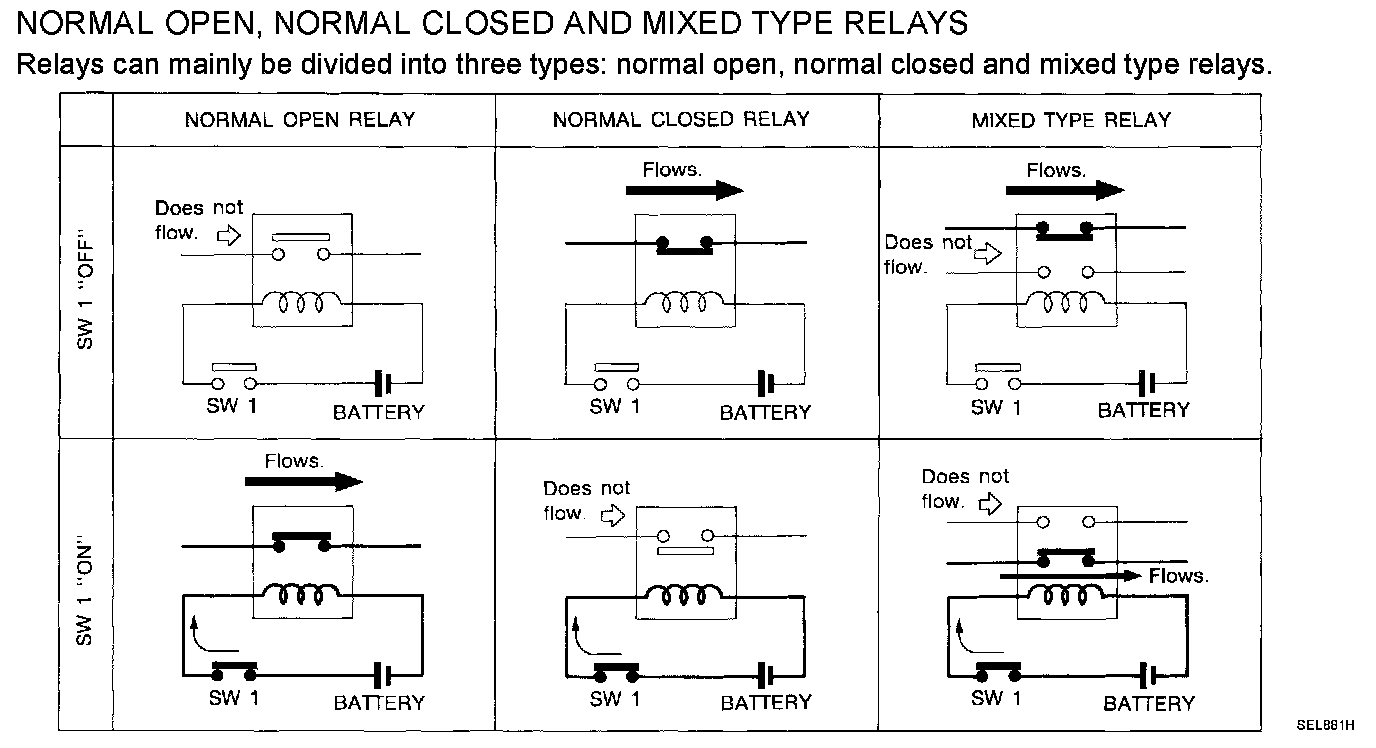 NORMAL OPEN, NORMAL CLOSED AND MIXED TYPE RELAYS

Relays can mainly be divided into three types: normal open, normal closed and mixed type relays.

| | NORMAL OPEN RELAY | NORMAL CLOSED RELAY | MIXED TYPE RELAY |
|---|---|---|---|
| SW 1 "OFF" | Does not flow. SW 1 BATTERY | Flows. SW 1 BATTERY | Flows. Does not flow. SW 1 BATTERY |
| SW 1 "ON" | Flows. SW 1 BATTERY | Does not flow. SW 1 BATTERY | Does not flow. Flows. SW 1 BATTERY |

SEL881H