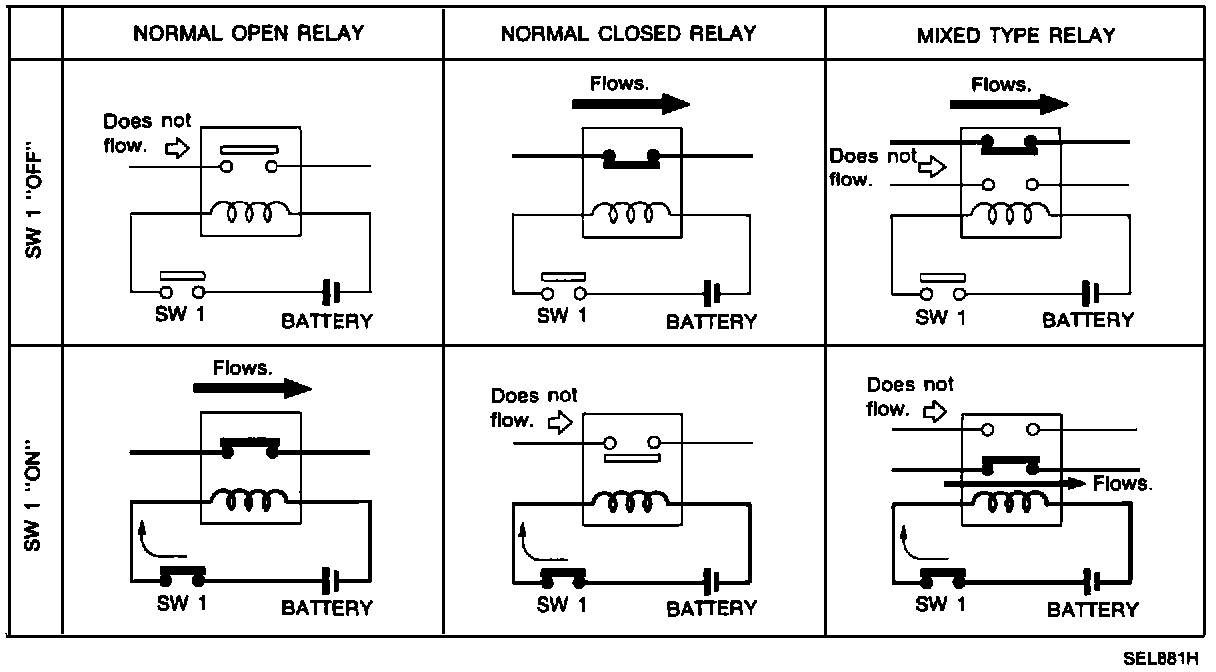 | | NORMAL OPEN RELAY | NORMAL CLOSED RELAY | MIXED TYPE RELAY |
|---|---|---|---|
| SW 1 "OFF" | Does not flow. SW 1 BATTERY | Flows. SW 1 BATTERY | Flows. Does not flow. SW 1 BATTERY |
| SW 1 "ON" | Flows. SW 1 BATTERY | Does not flow. SW 1 BATTERY | Does not flow. Flows. SW 1 BATTERY |

SEL881H