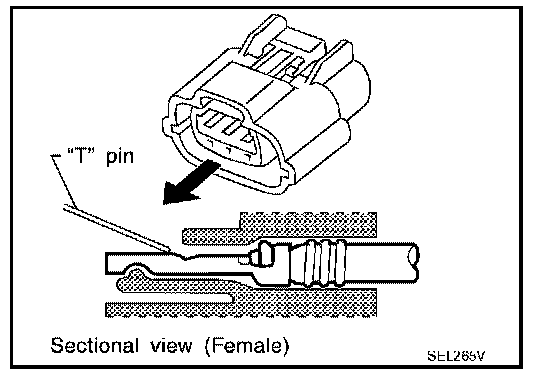 "T" pin

Sectional view (Female)

SEL265V