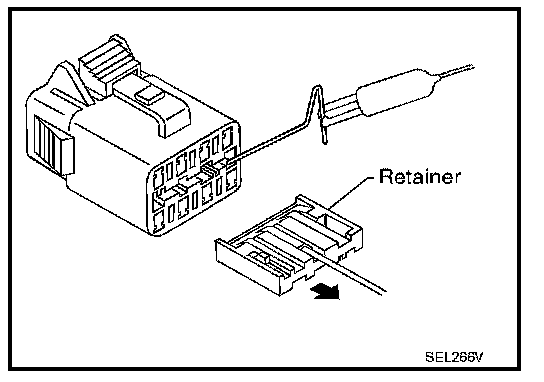 Retainer

SEL266V