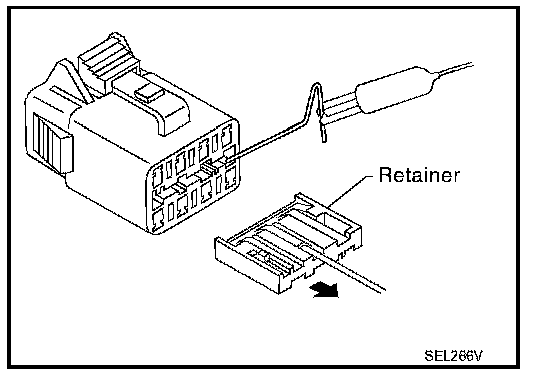 Retainer

SEL266V