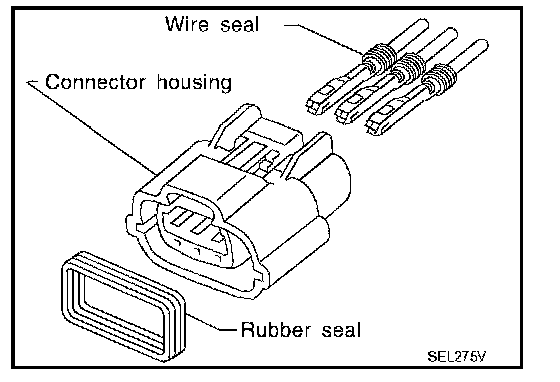 Wire seal
Connector housing
Rubber seal
SEL275V