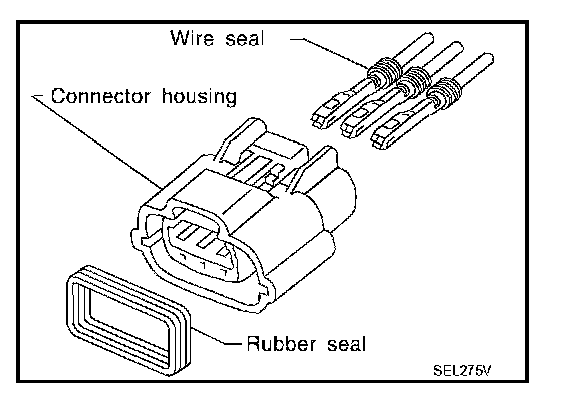 Wire seal

Connector housing

Rubber seal

SEL275V