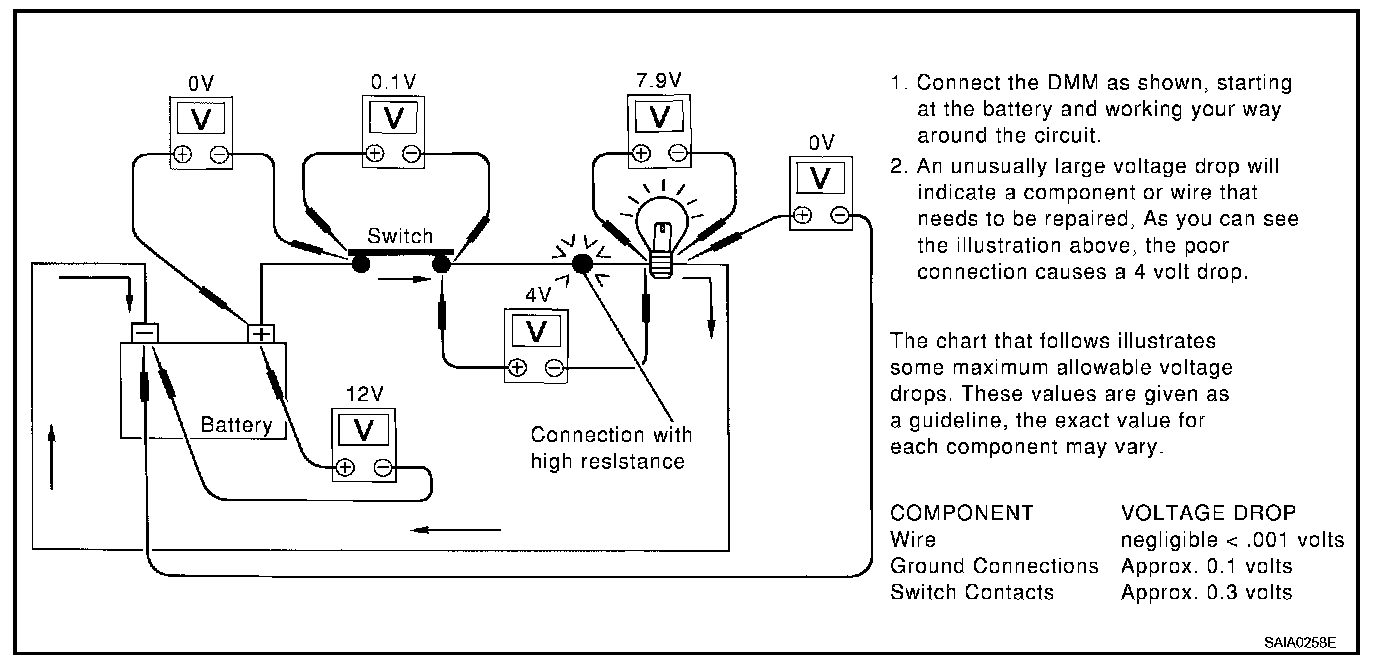 0V

V

⊕ ⊖

0.1V

V

⊕ ⊖

7.9V

V

⊕ ⊖

0V

V

⊕ ⊖

Switch

4V

V

⊕ ⊖

−

+

Battery

12V

V

⊕ ⊖

Connection with high resistance

1. Connect the DMM as shown, starting at the battery and working your way around the circuit.

2. An unusually large voltage drop will indicate a component or wire that needs to be repaired, As you can see the illustration above, the poor connection causes a 4 volt drop.

The chart that follows illustrates some maximum allowable voltage drops. These values are given as a guideline, the exact value for each component may vary.

| COMPONENT | VOLTAGE DROP |
|---|---|
| Wire | negligible < .001 volts |
| Ground Connections | Approx. 0.1 volts |
| Switch Contacts | Approx. 0.3 volts |

SAIA0258E