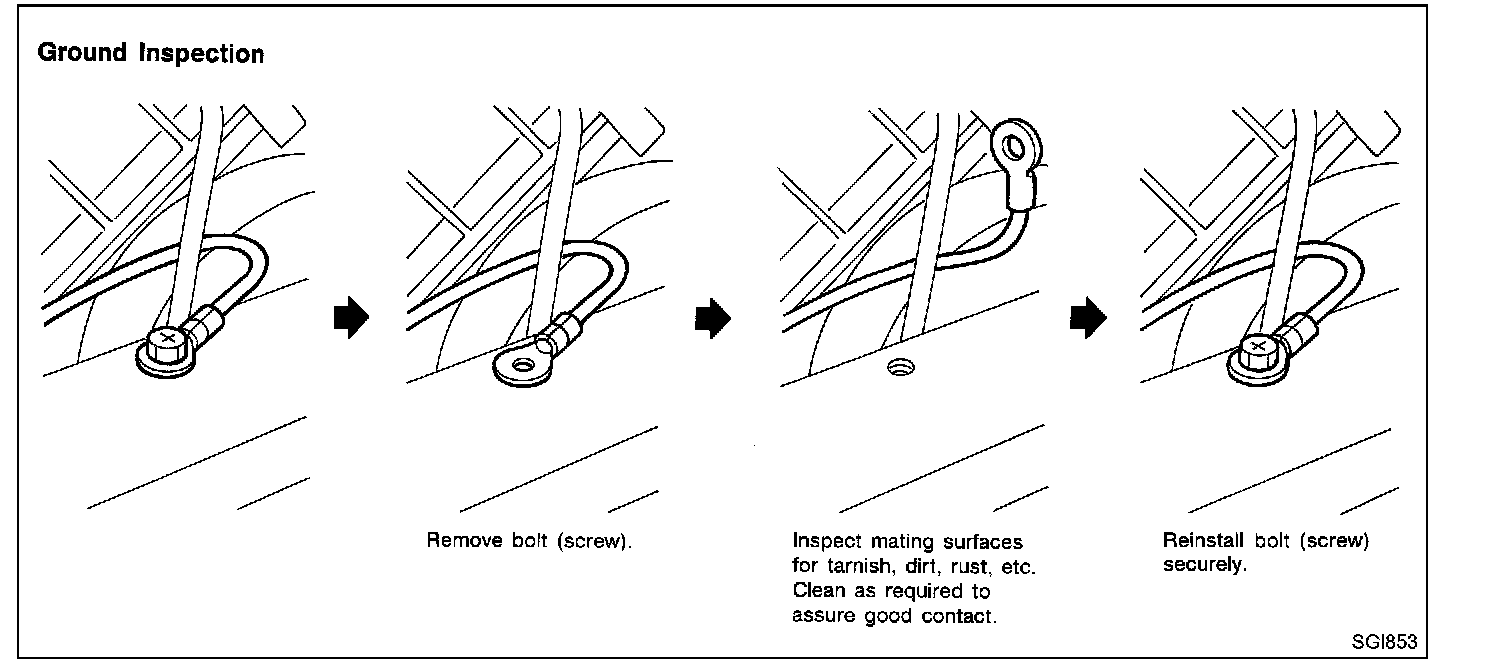 Ground Inspection

Remove bolt (screw).

Inspect mating surfaces for tarnish, dirt, rust, etc. Clean as required to assure good contact.

Reinstall bolt (screw) securely.

SGI853