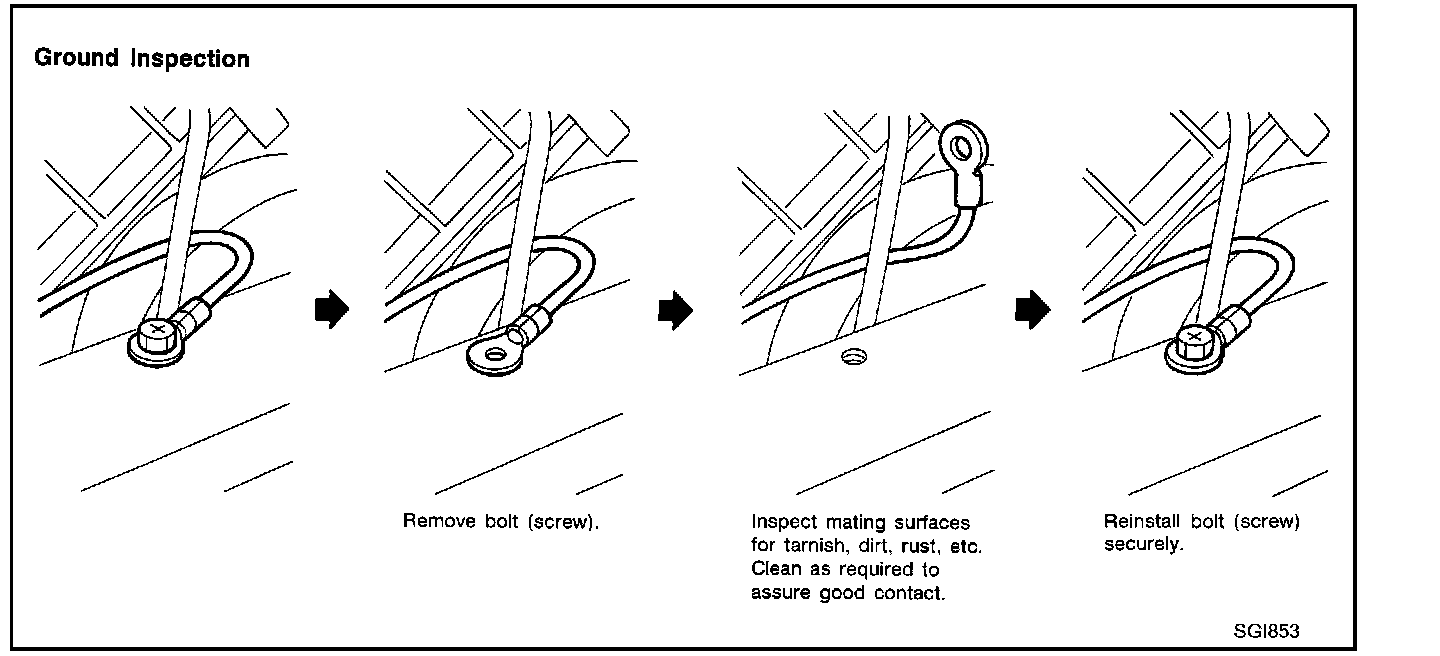 Ground Inspection

Remove bolt (screw).

Inspect mating surfaces for tarnish, dirt, rust, etc. Clean as required to assure good contact.

Reinstall bolt (screw) securely.

SGI853