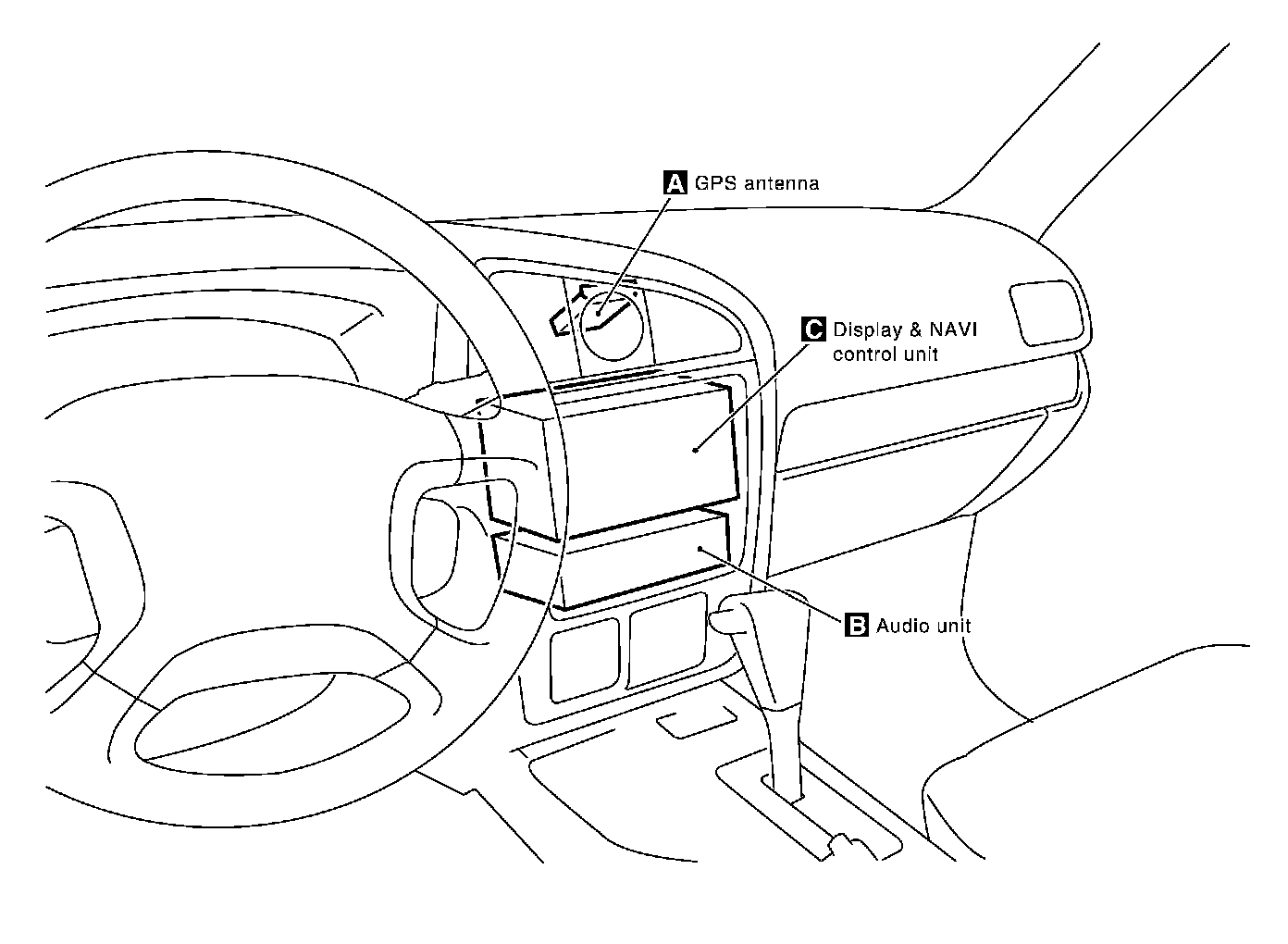 A GPS antenna

C Display & NAVI control unit

B Audio unit