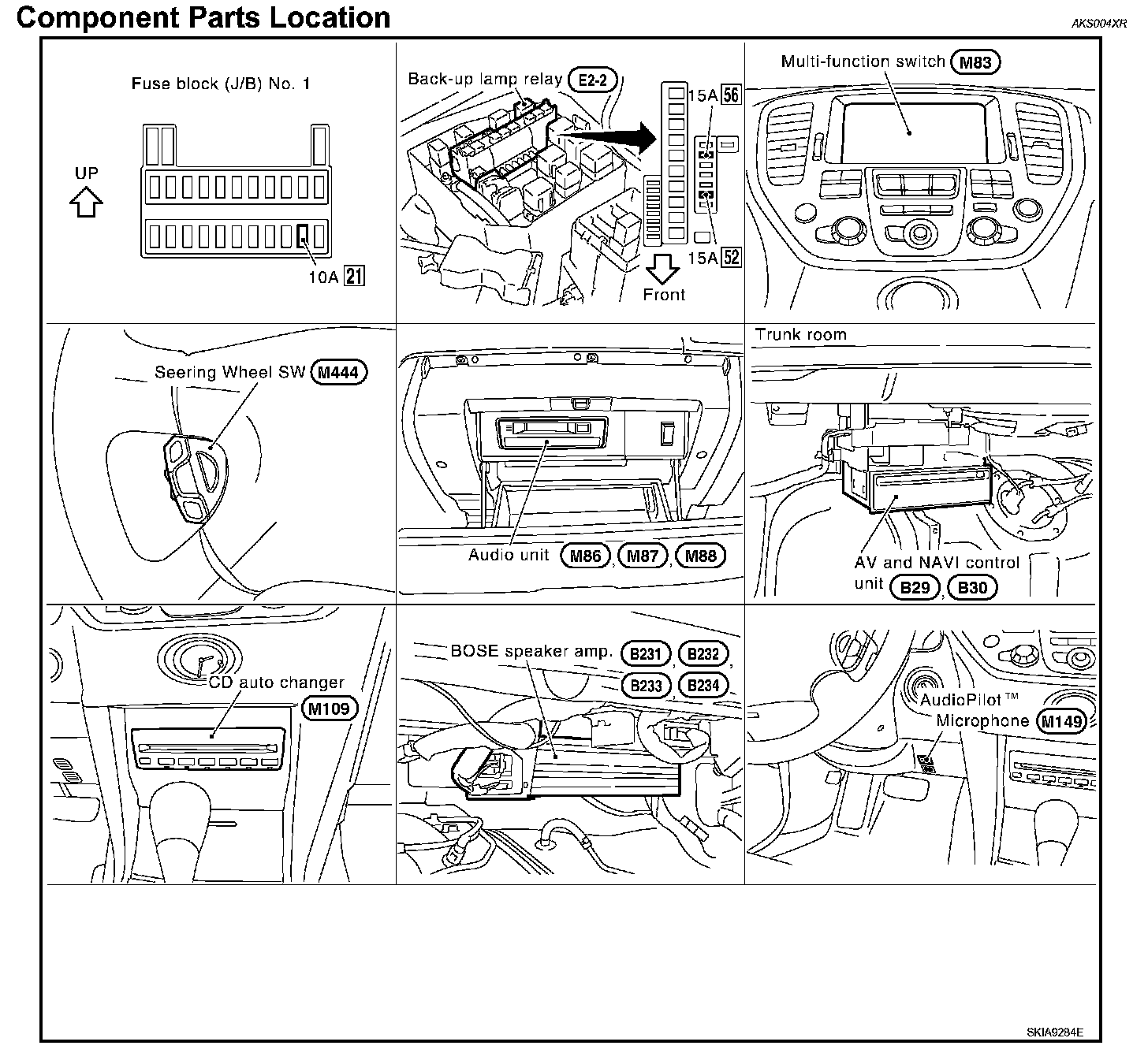 Component Parts Location

AKS004XR

Fuse block (J/B) No. 1

UP

10A 21

Back-up lamp relay E2-2

15A 56

15A 52

Front

Multi-function switch M83

Seering Wheel SW M444

Audio unit M86, M87, M88

Trunk room

AV and NAVI control unit B29, B30

CD auto changer M109

BOSE speaker amp. B231, B232, B233, B234

AudioPilot™ Microphone M149

SKIA9284E