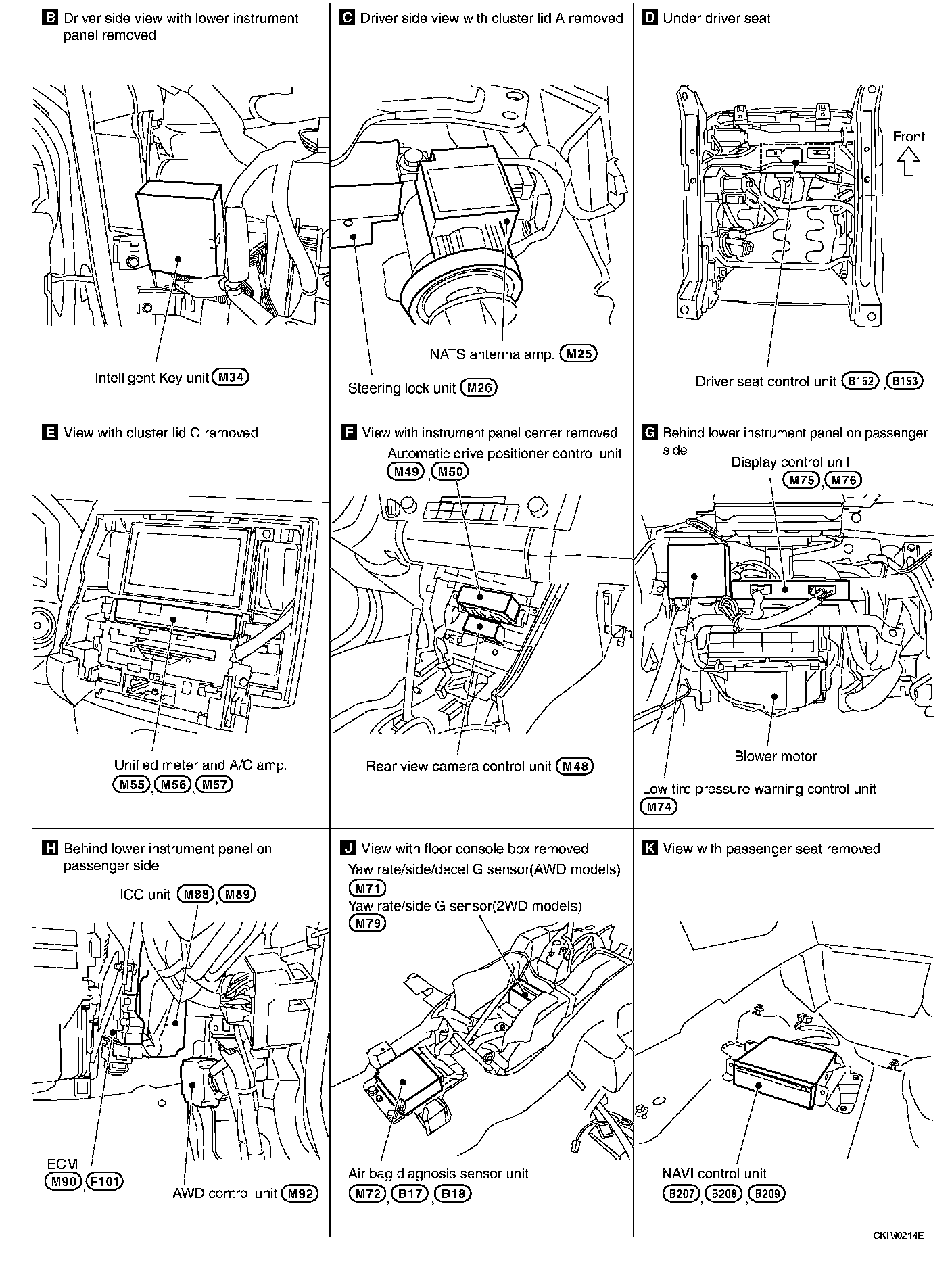 B Driver side view with lower instrument panel removed

Intelligent Key unit M34

C Driver side view with cluster lid A removed

NATS antenna amp. M25

Steering lock unit M26

D Under driver seat

Front

Driver seat control unit B152, B153

E View with cluster lid C removed

Unified meter and A/C amp. M55, M56, M57

F View with instrument panel center removed

Automatic drive positioner control unit M49, M50

Rear view camera control unit M48

G Behind lower instrument panel on passenger side

Display control unit M75, M76

Blower motor

Low tire pressure warning control unit M74

H Behind lower instrument panel on passenger side

ICC unit M88, M89

ECM M90, F101

AWD control unit M92

J View with floor console box removed

Yaw rate/side/decel G sensor(AWD models) M71

Yaw rate/side G sensor(2WD models) M79

Air bag diagnosis sensor unit M72, B17, B18

K View with passenger seat removed

NAVI control unit B207, B208, B209

CKIM0214E