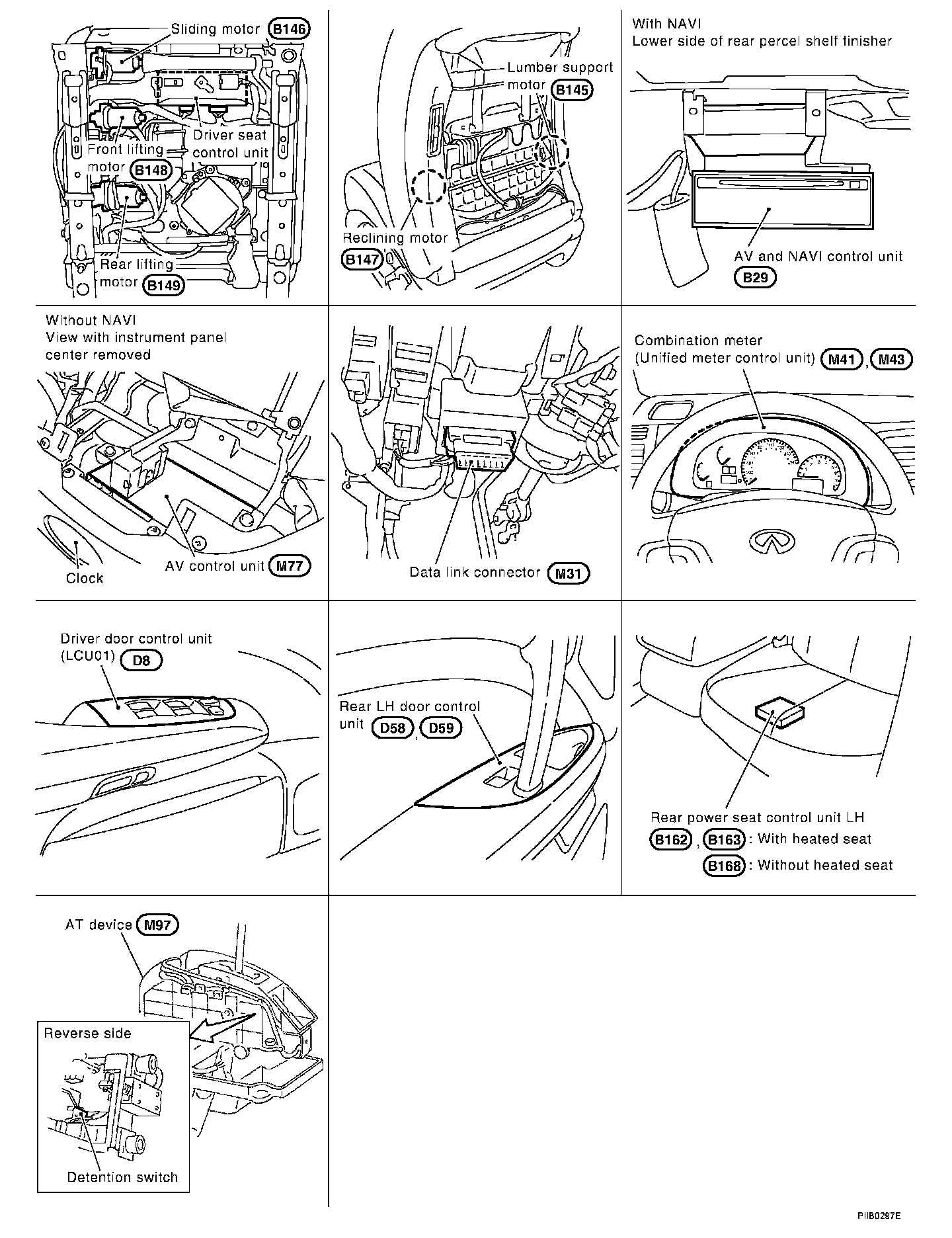 Sliding motor B146
Front lifting motor B148
Driver seat control unit
Rear lifting motor B149

Lumber support motor B145
Reclining motor B147

With NAVI
Lower side of rear percel shelf finisher
AV and NAVI control unit B29

Without NAVI
View with instrument panel center removed
Clock
AV control unit M77

Data link connector M31

Combination meter
(Unified meter control unit) M41, M43

Driver door control unit
(LCU01) D8

Rear LH door control unit D58, D59

Rear power seat control unit LH
B162, B163 : With heated seat
B168 : Without heated seat

AT device M97
Reverse side
Detention switch

PIIB0297E