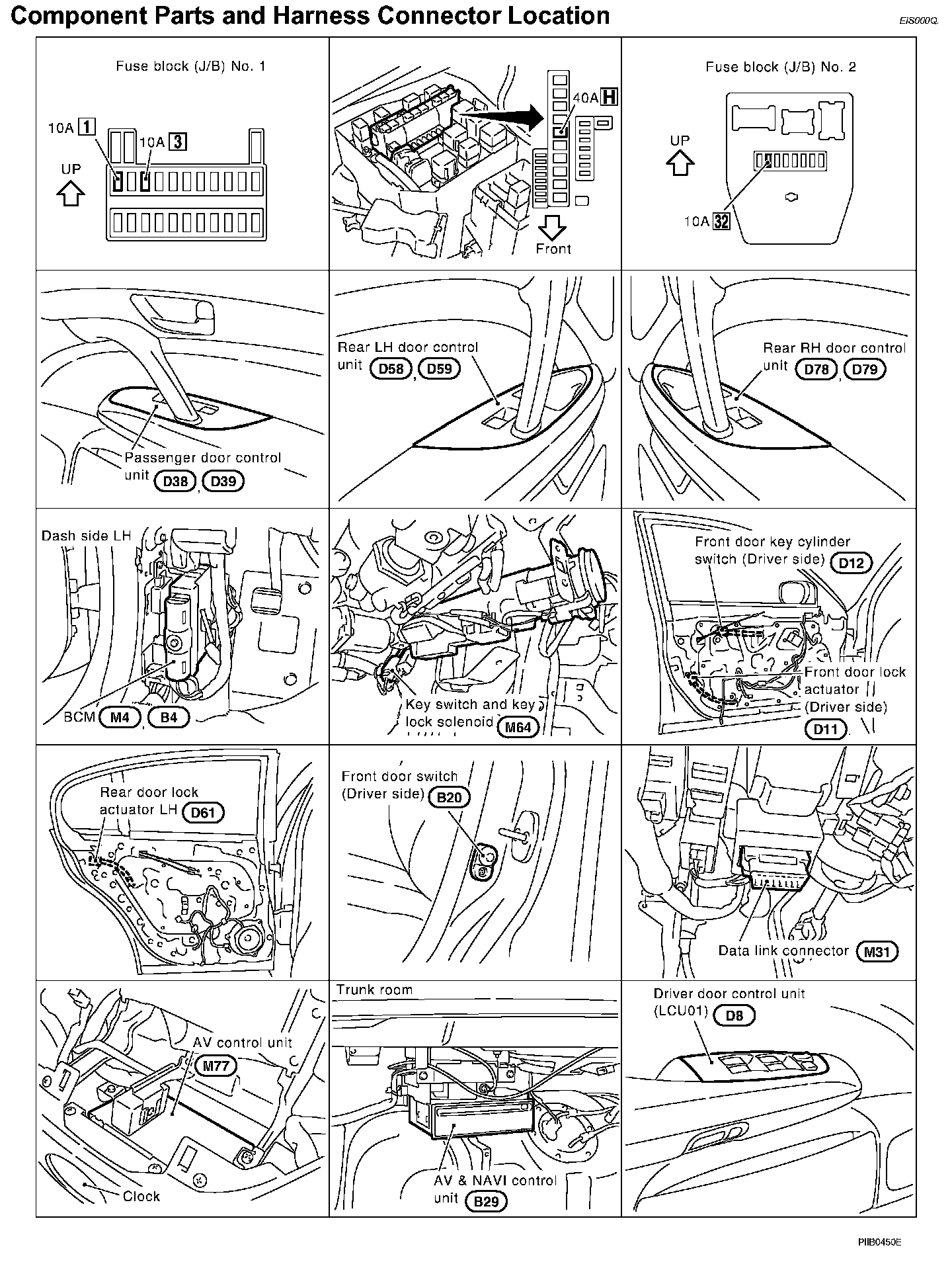 Component Parts and Harness Connector Location

EIS000Q.

Fuse block (J/B) No. 1

10A 1

10A 3

UP

40A H

Front

Fuse block (J/B) No. 2

UP

10A 32

Passenger door control unit D38, D39

Rear LH door control unit D58, D59

Rear RH door control unit D78, D79

Dash side LH

BCM M4, B4

Key switch and key lock solenoid M64

Front door key cylinder switch (Driver side) D12

Front door lock actuator (Driver side) D11

Rear door lock actuator LH D61

Front door switch (Driver side) B20

Data link connector M31

AV control unit M77

Clock

Trunk room

AV & NAVI control unit B29

Driver door control unit (LCU01) D8

PIIB0450E