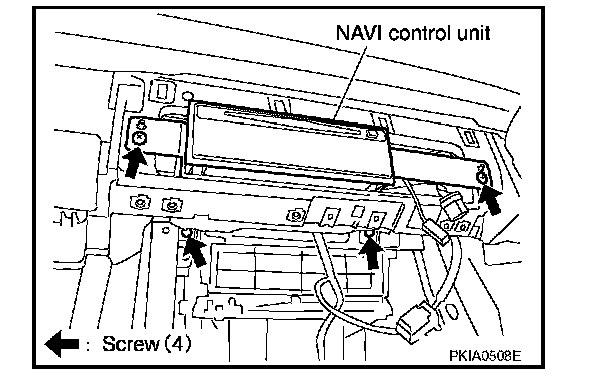 NAVI control unit

: Screw (4)

PKIA0508E