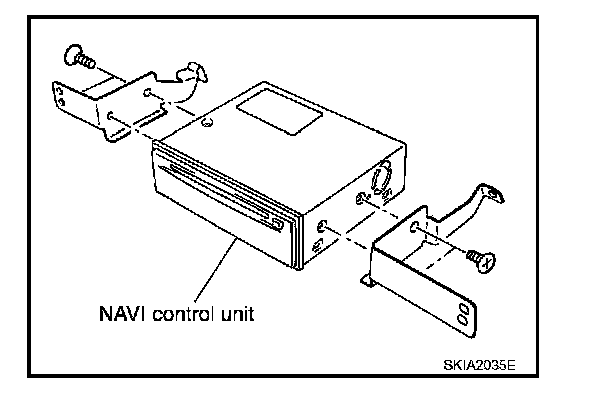 NAVI control unit

SKIA2035E