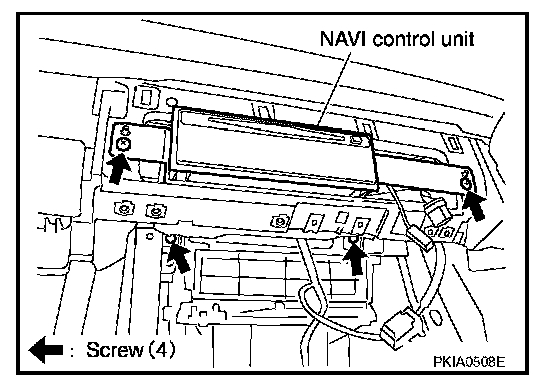 NAVI control unit

: Screw (4)

PKIA0508E